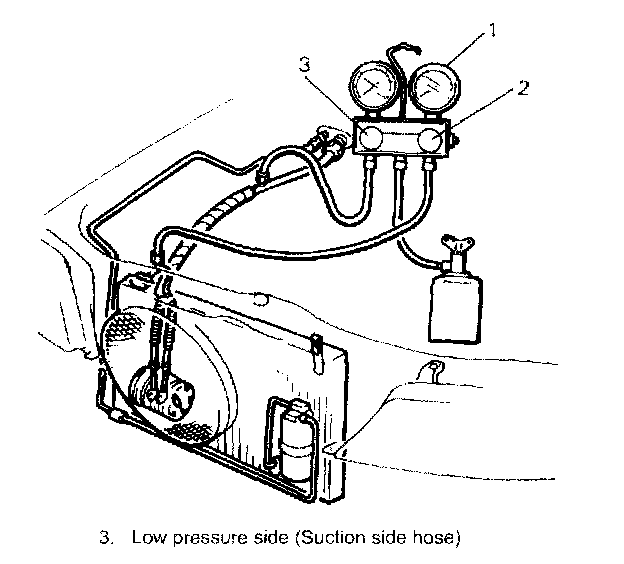 1
3
2

3. Low pressure side (Suction side hose)