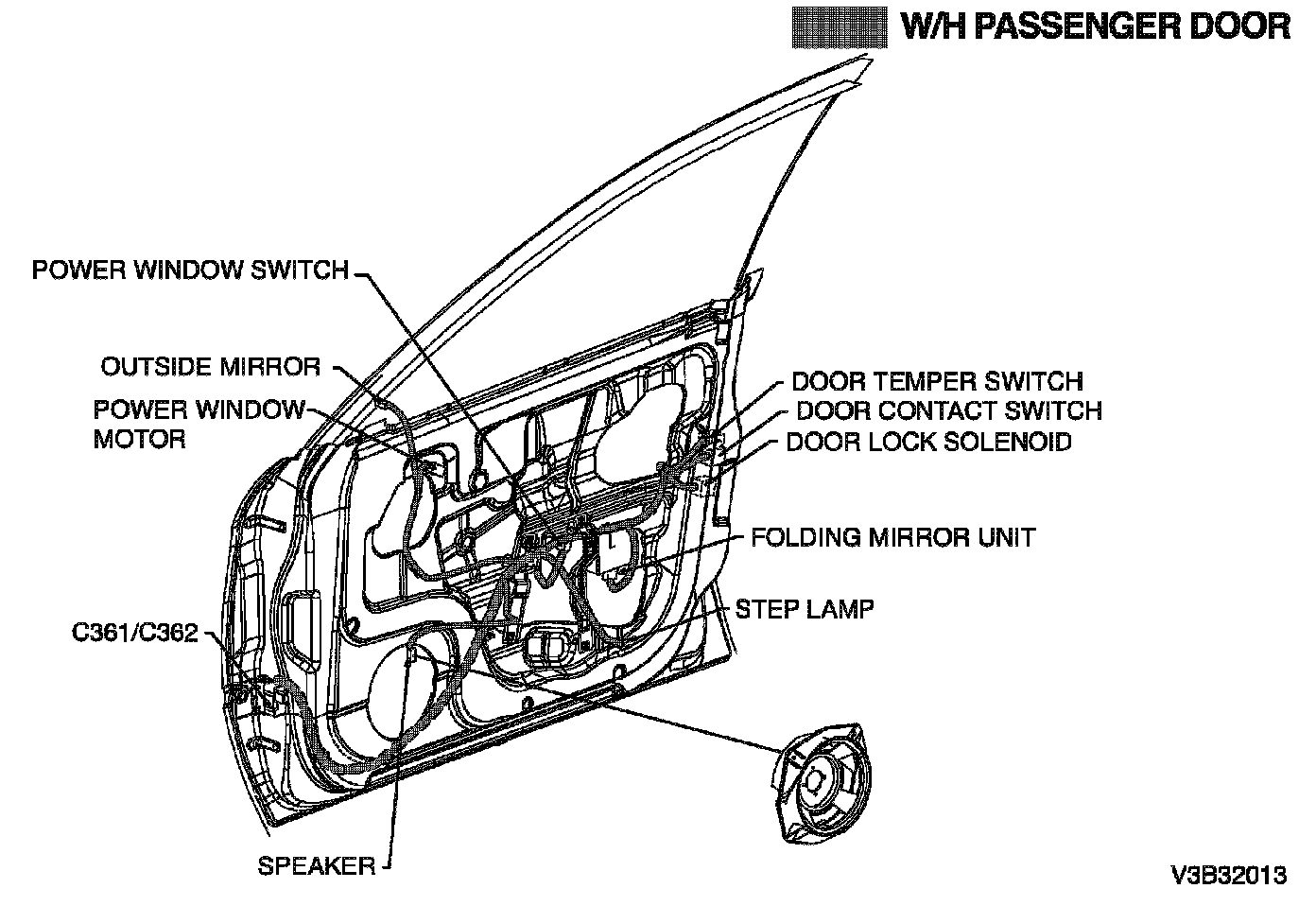 W/H PASSENGER DOOR

POWER WINDOW SWITCH

OUTSIDE MIRROR

POWER WINDOW MOTOR

DOOR TEMPER SWITCH

DOOR CONTACT SWITCH

DOOR LOCK SOLENOID

FOLDING MIRROR UNIT

STEP LAMP

C361/C362

SPEAKER

V3B32013