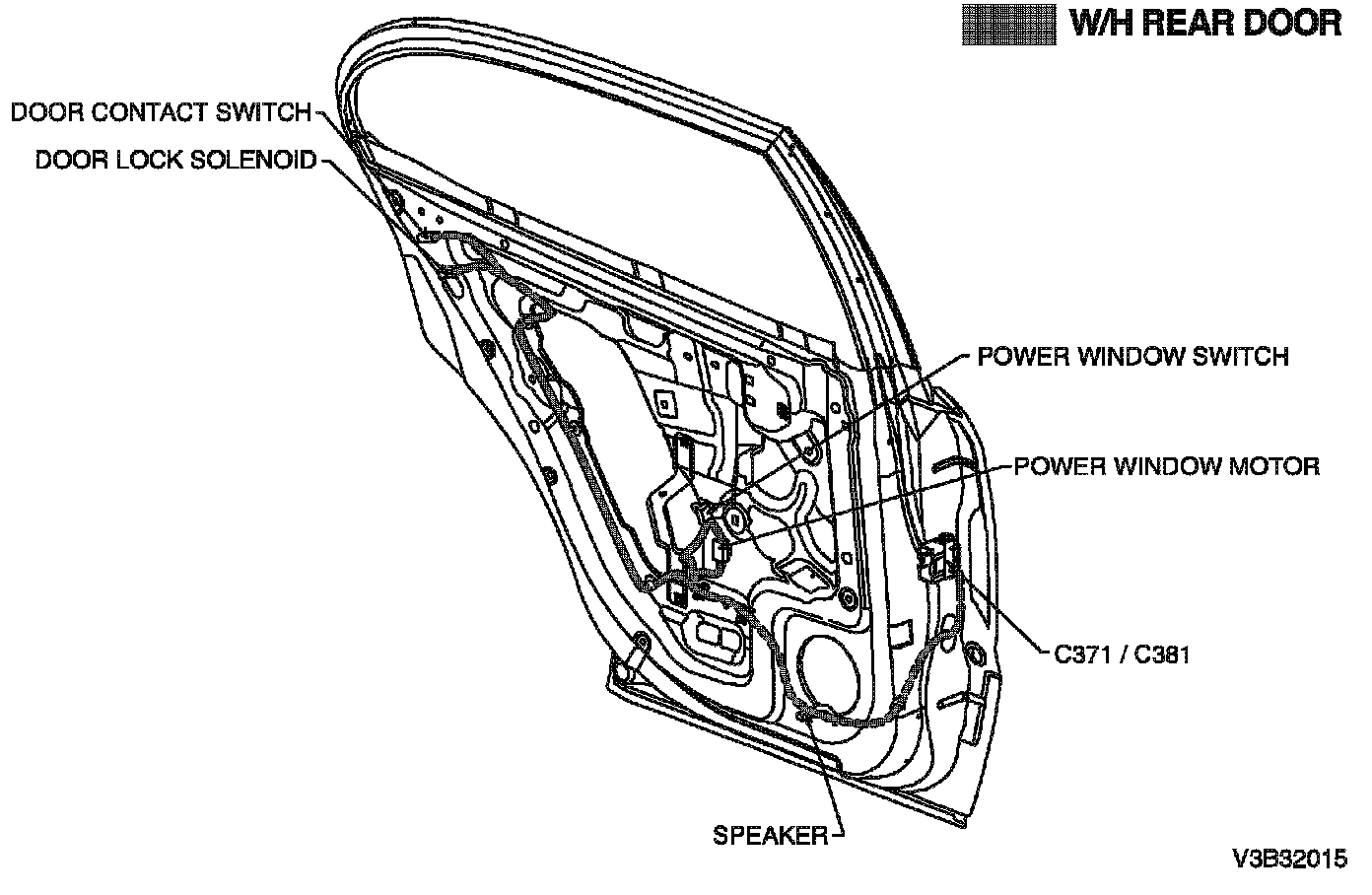 W/H REAR DOOR

DOOR CONTACT SWITCH

DOOR LOCK SOLENOID

POWER WINDOW SWITCH

POWER WINDOW MOTOR

C371 / C381

SPEAKER

V3B32015