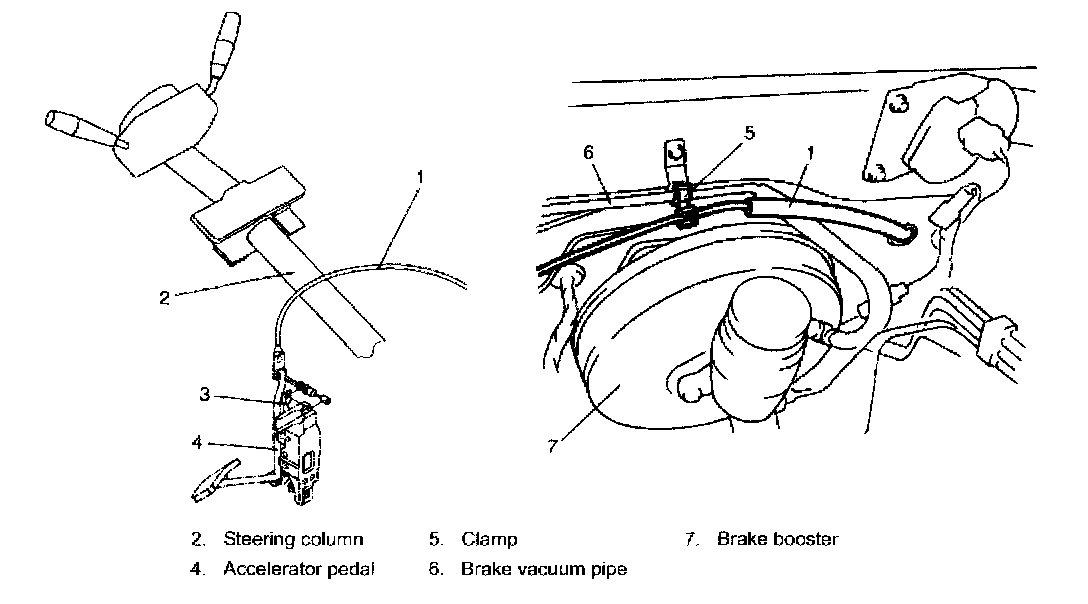 1
2
3
4

6
5
1
7

2. Steering column
4. Accelerator pedal
5. Clamp
6. Brake vacuum pipe
7. Brake booster