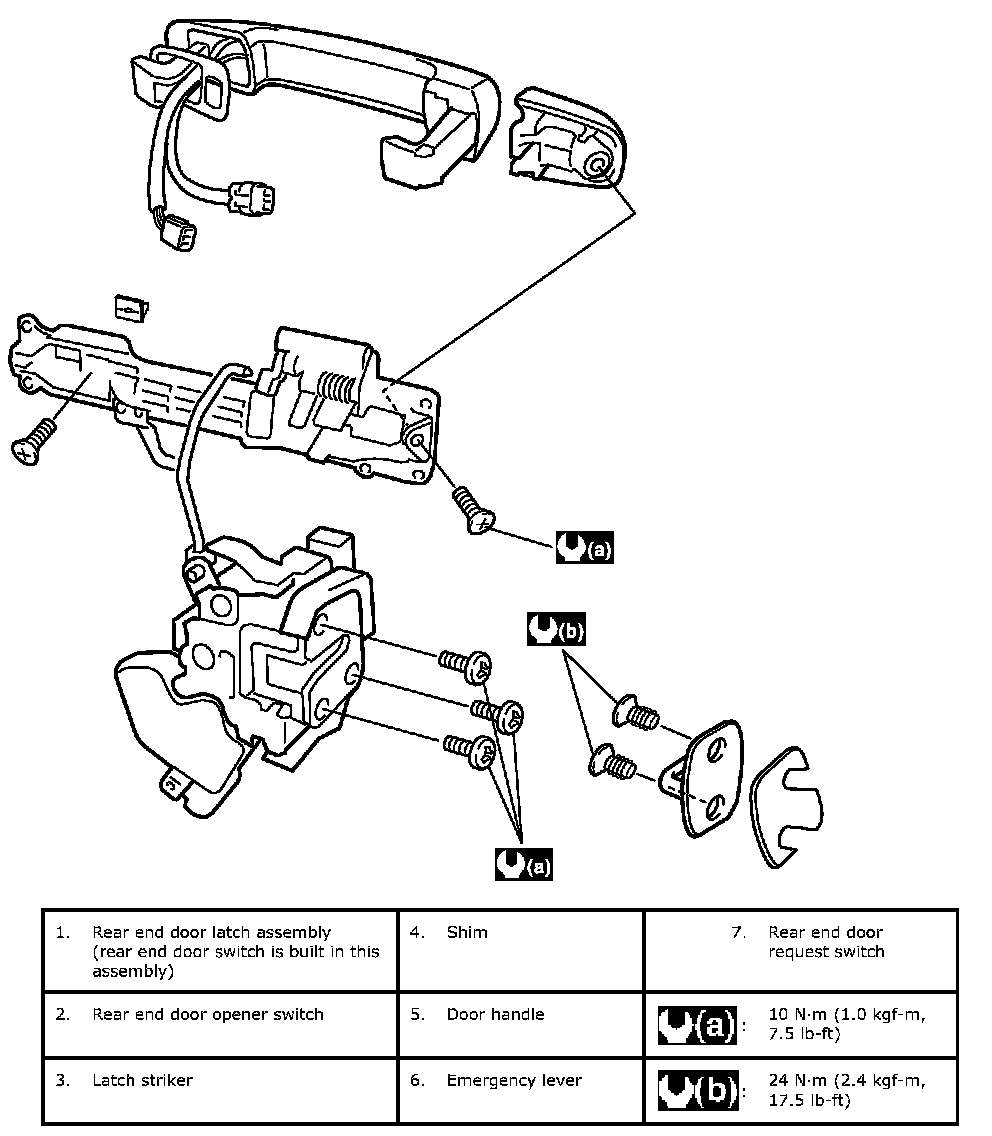 (a)

(b)

(a)

| 1. Rear end door latch assembly (rear end door switch is built in this assembly) | 4. Shim | 7. Rear end door request switch |
|---|---|---|
| 2. Rear end door opener switch | 5. Door handle | (a): 10 N·m (1.0 kgf-m, 7.5 lb-ft) |
| 3. Latch striker | 6. Emergency lever | (b): 24 N·m (2.4 kgf-m, 17.5 lb-ft) |