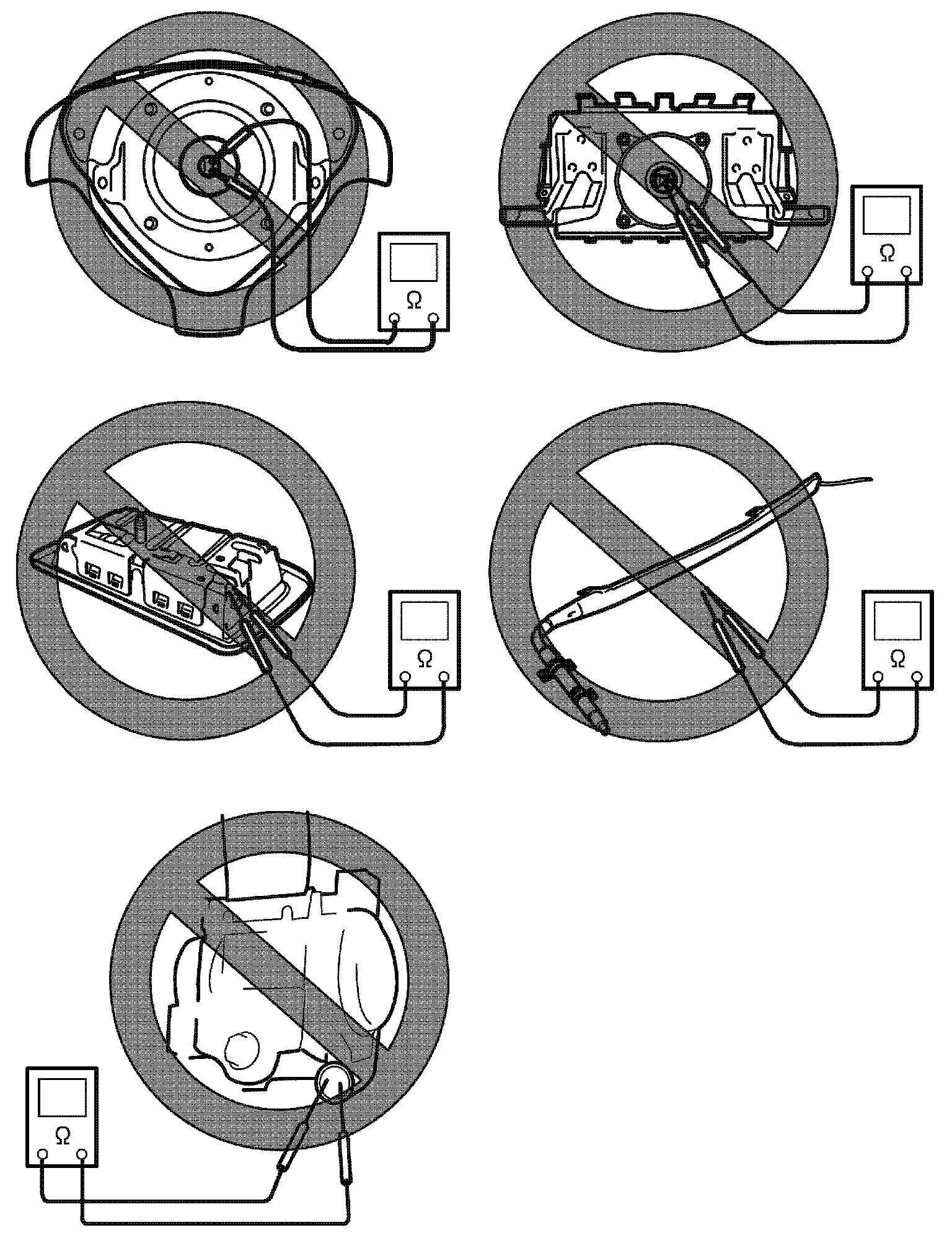 Ω

Ω

Ω

Ω

Ω