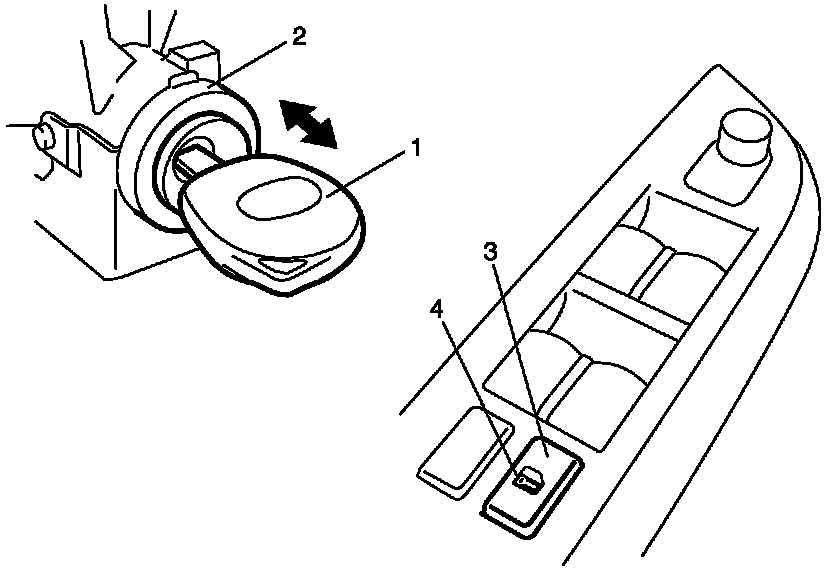 2
1
3
4