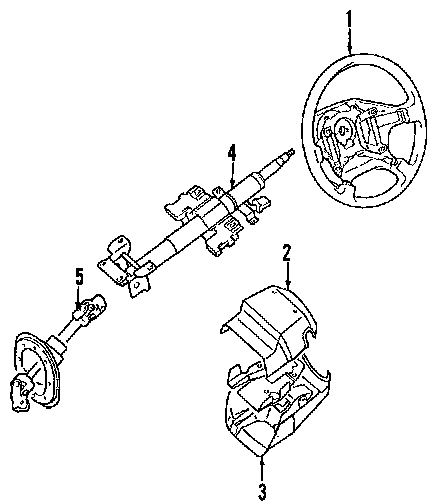 1
4
2
5
3