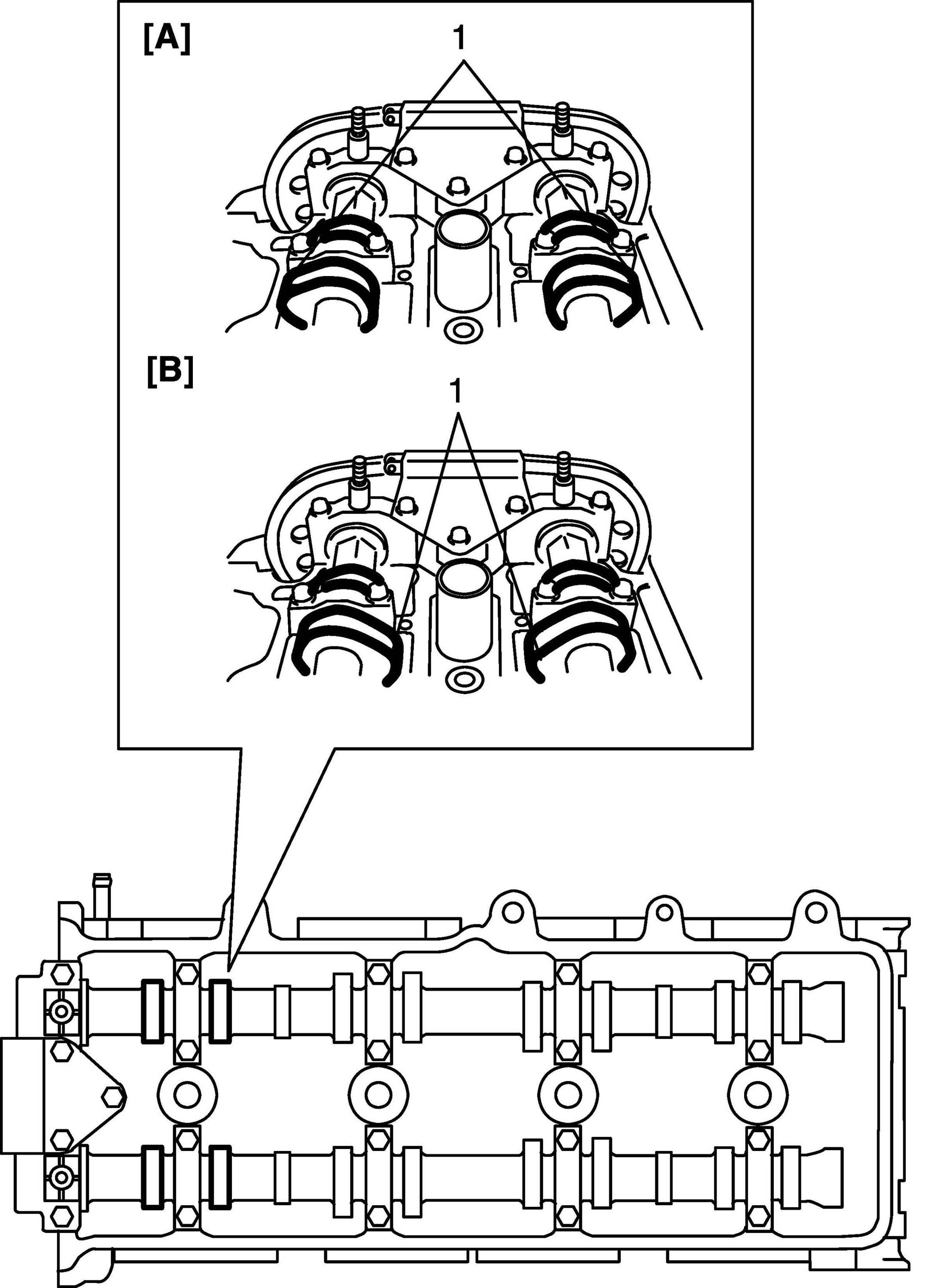 [A]
1
[B]
1