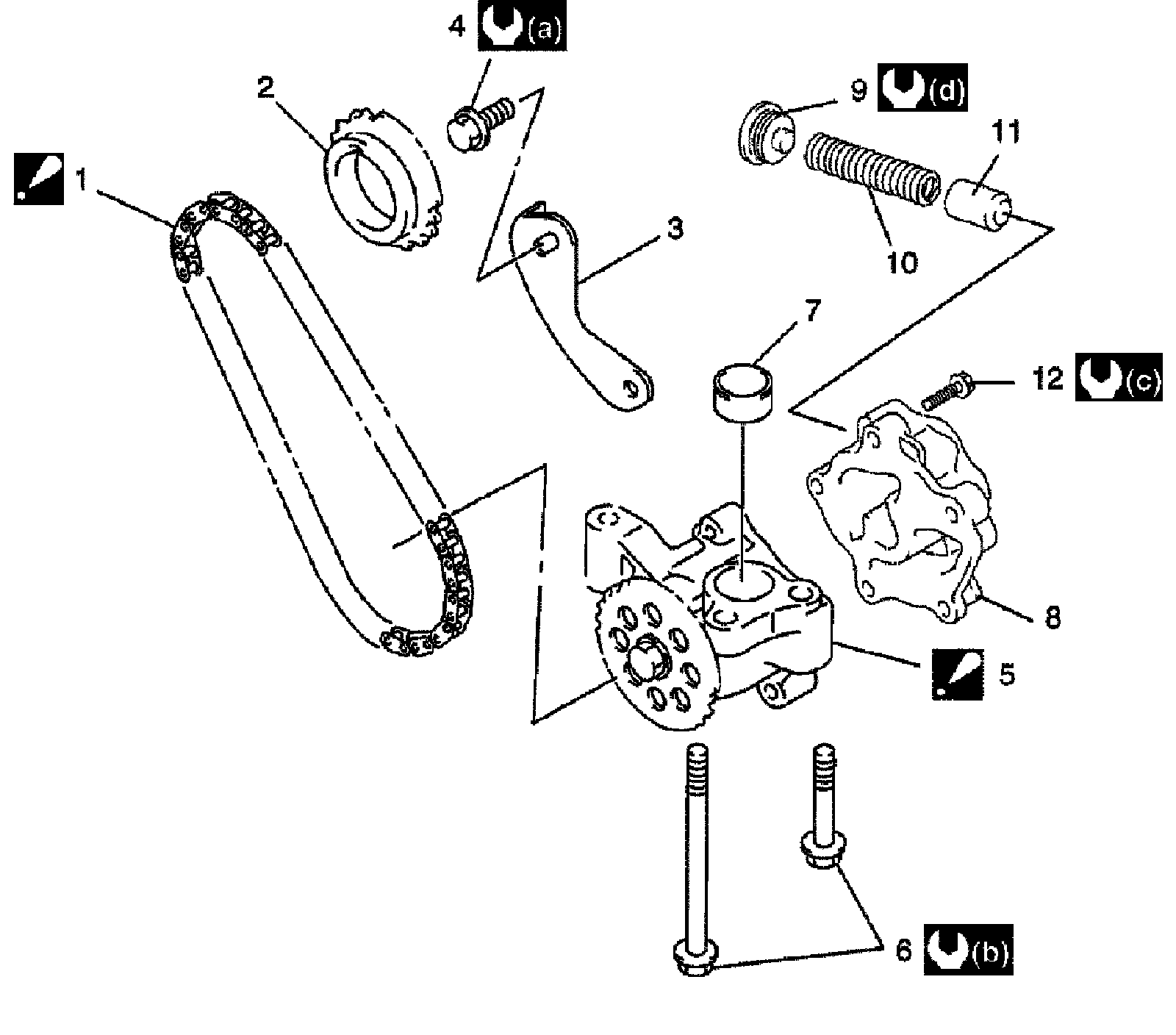 4 (a)
2
9 (d)
11
1
3
10
7
12 (c)
8
5
6 (b)