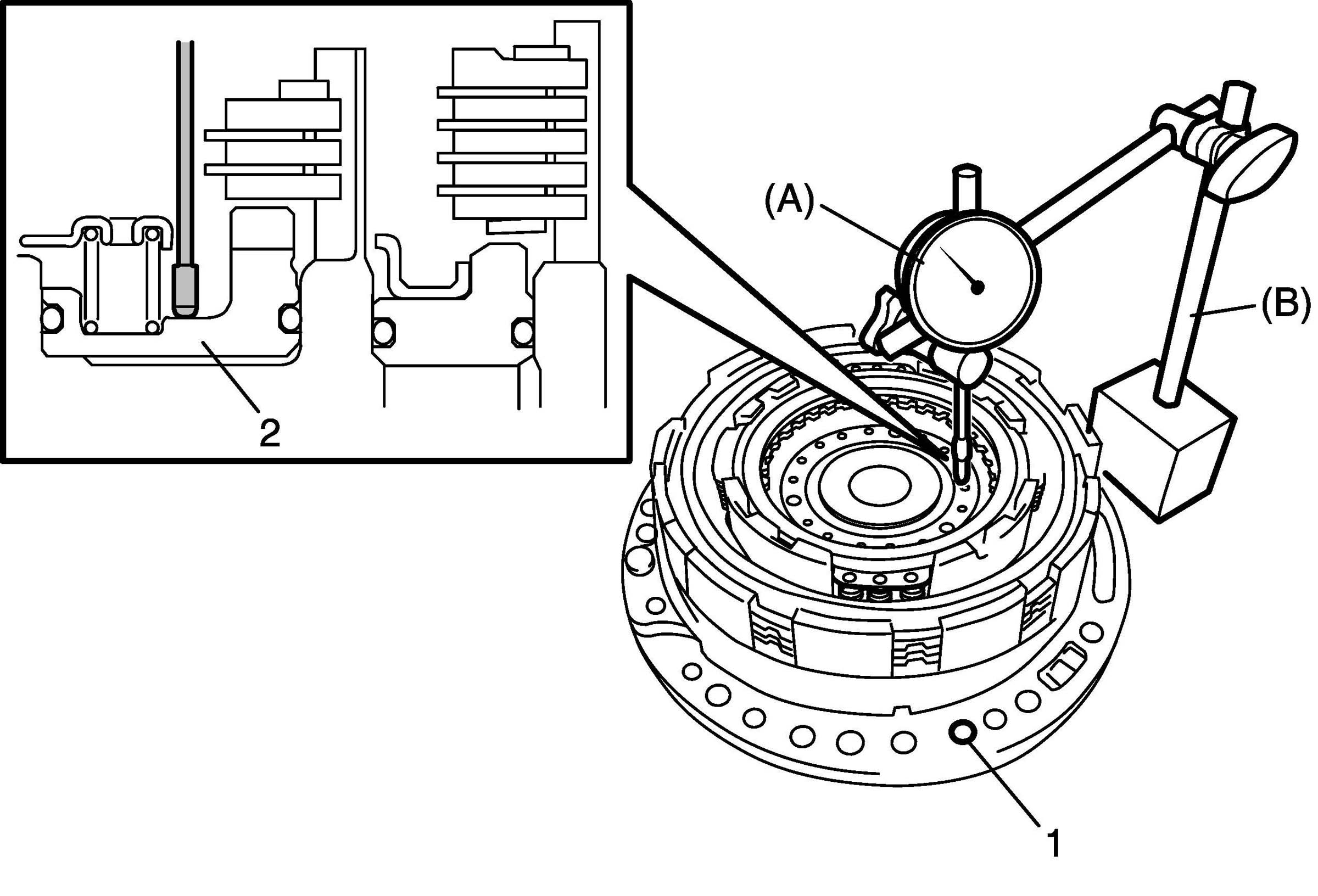 2

(A)

(B)

1