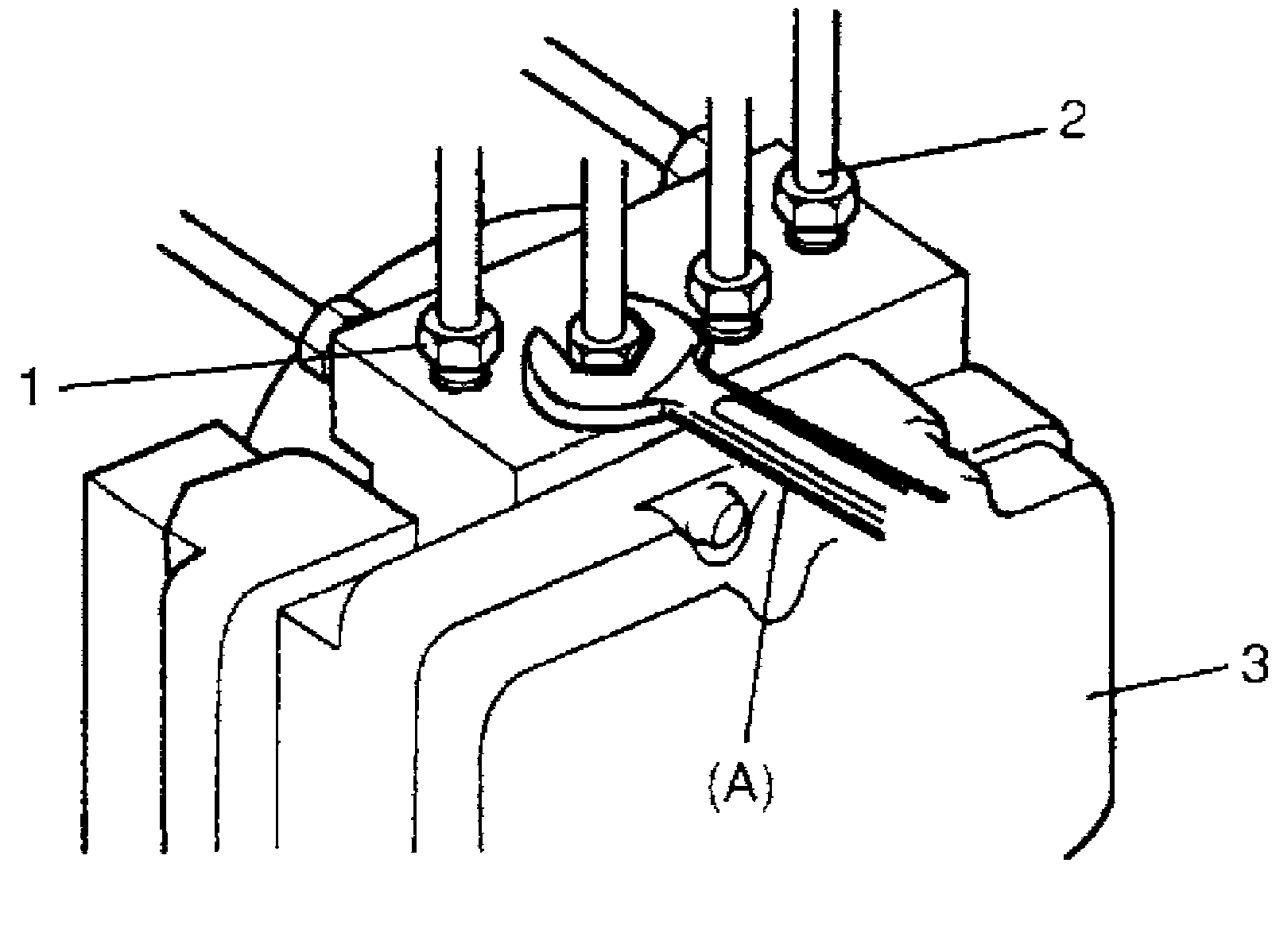 2
1
3
(A)