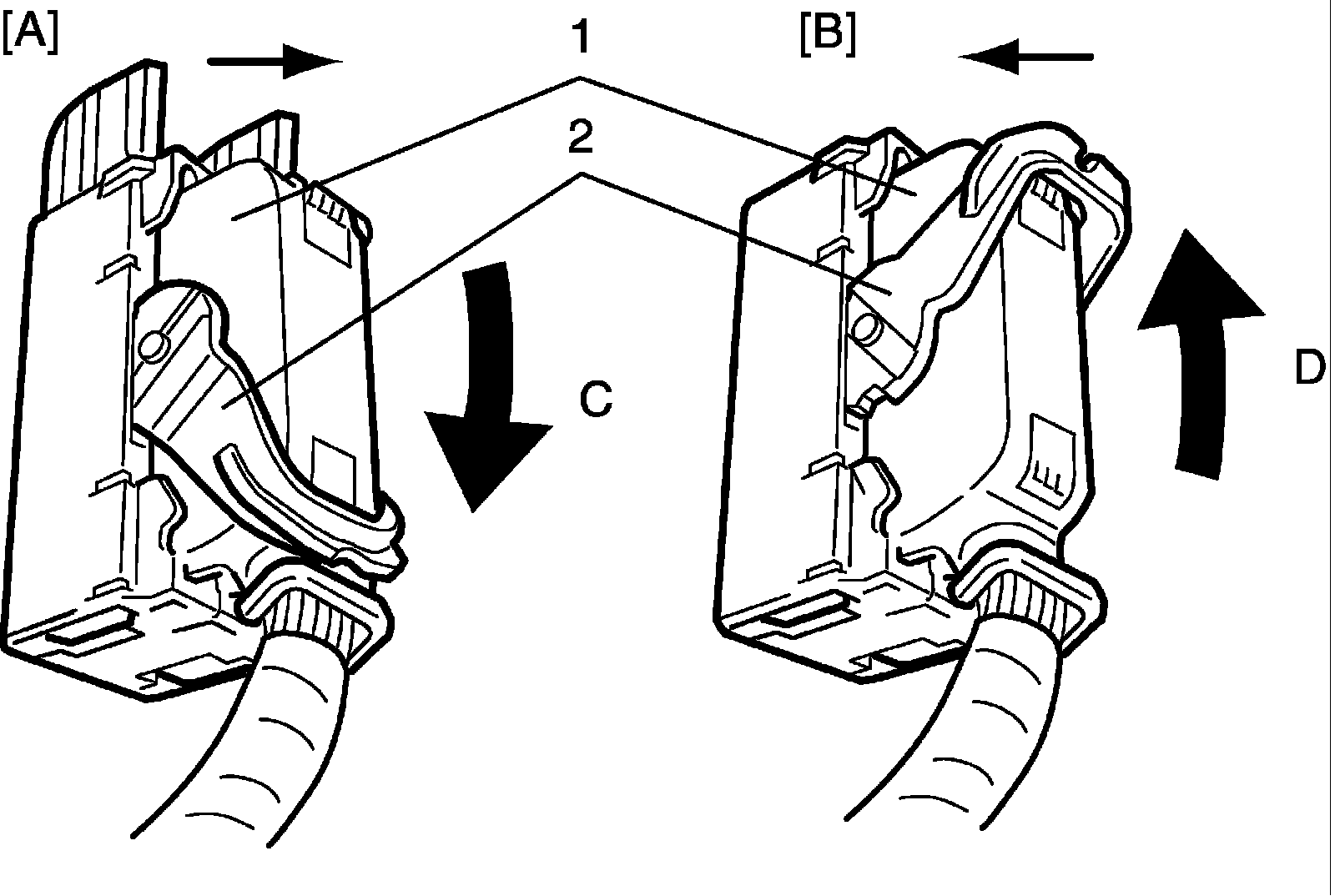 [A]
1
[B]
2
C
D