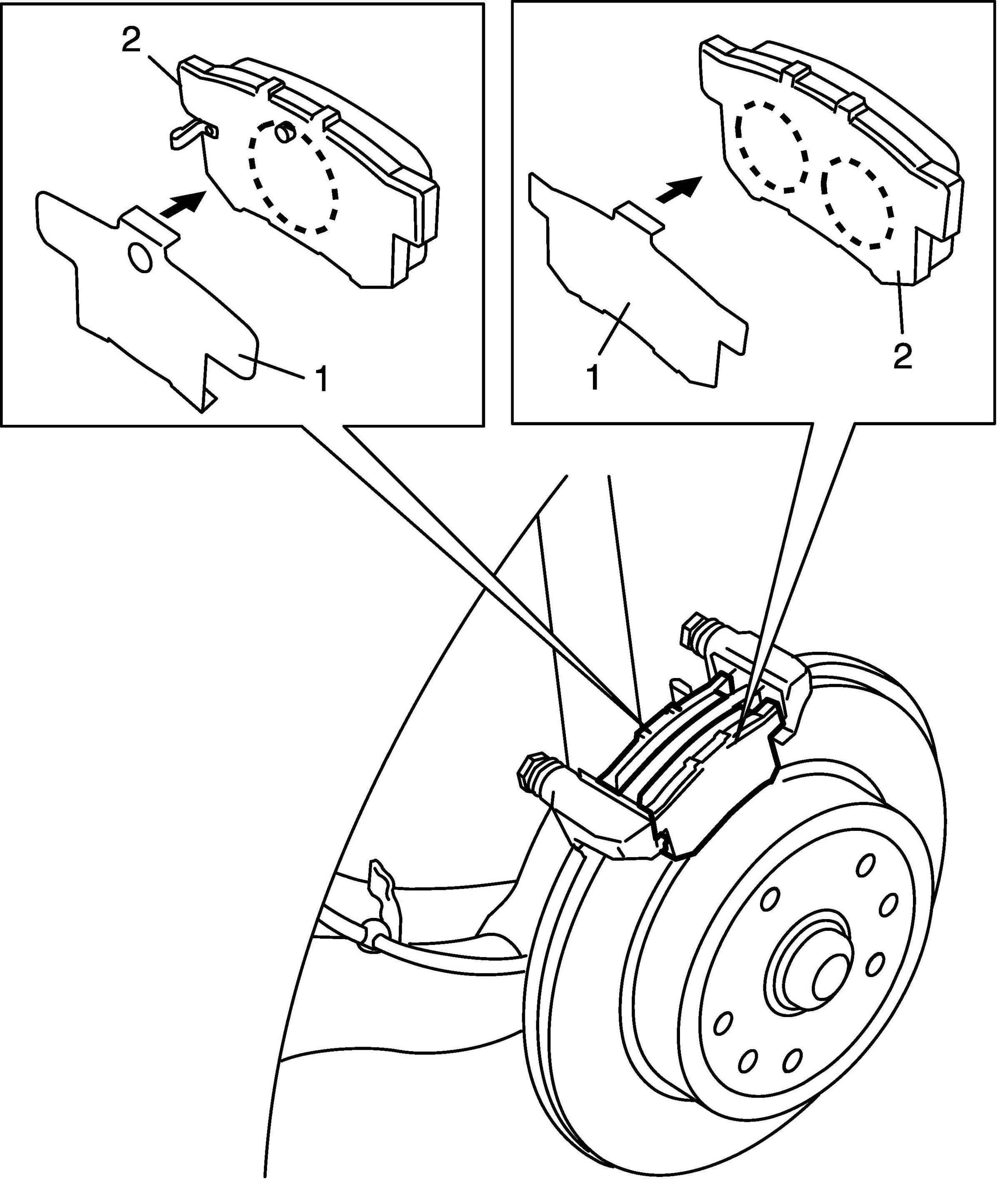 2
1
1
2