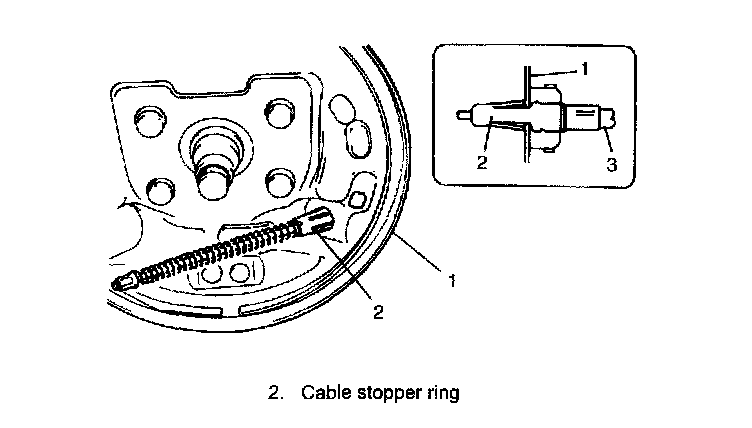 1
2
3
1
2

2. Cable stopper ring