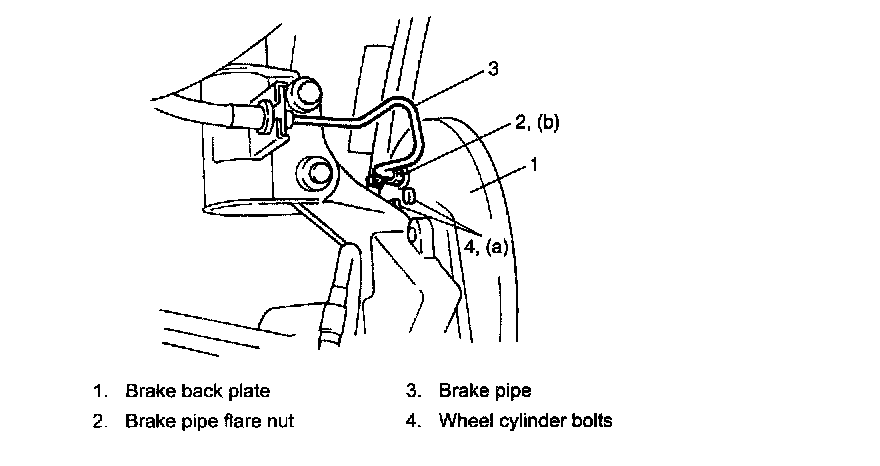 3

2, (b)

1

4, (a)

1. Brake back plate
2. Brake pipe flare nut
3. Brake pipe
4. Wheel cylinder bolts