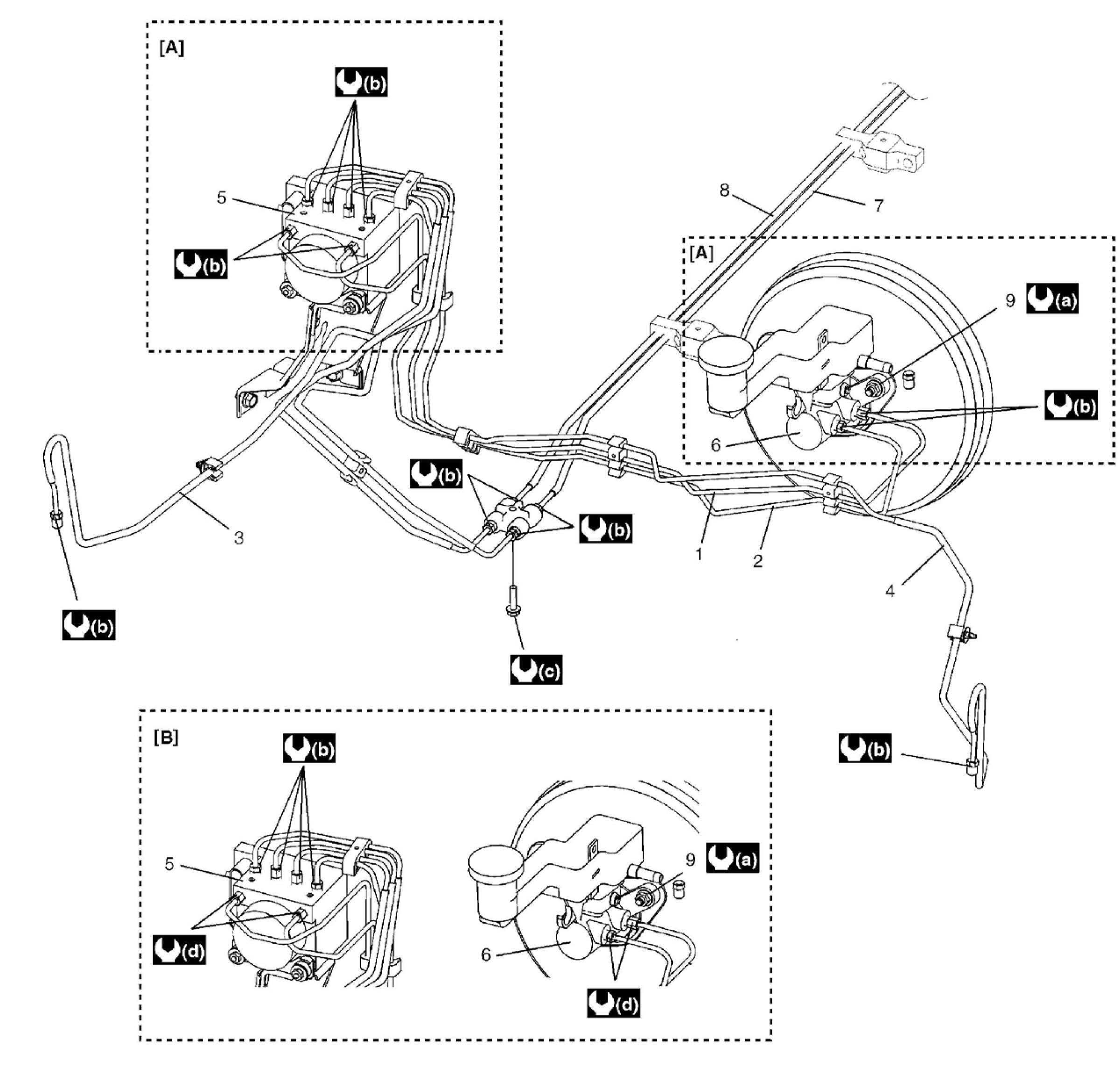 [A]

(b)

5

(b)

8

7

[A]

9 (a)

(b)

6

(b)

(b)

3

1

2

4

(b)

(c)

(b)

[B]

(b)

5

(d)

9 (a)

6

(d)