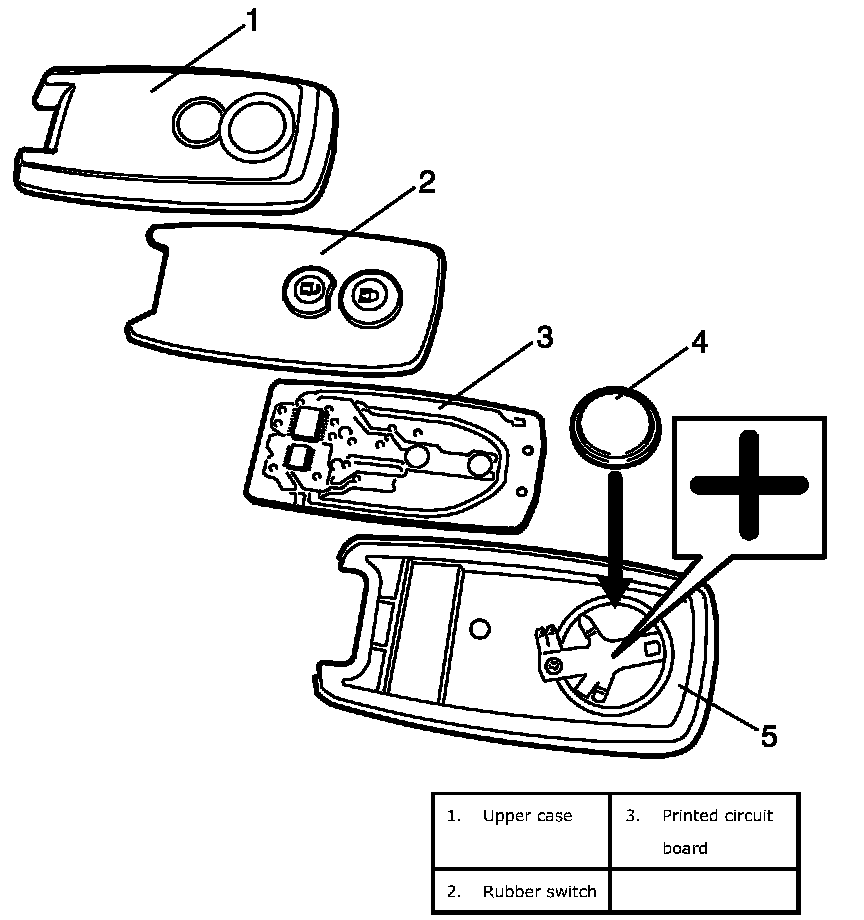 1
2
3
4
+
5

| 1. Upper case | 3. Printed circuit board |
|---|---|
| 2. Rubber switch | |