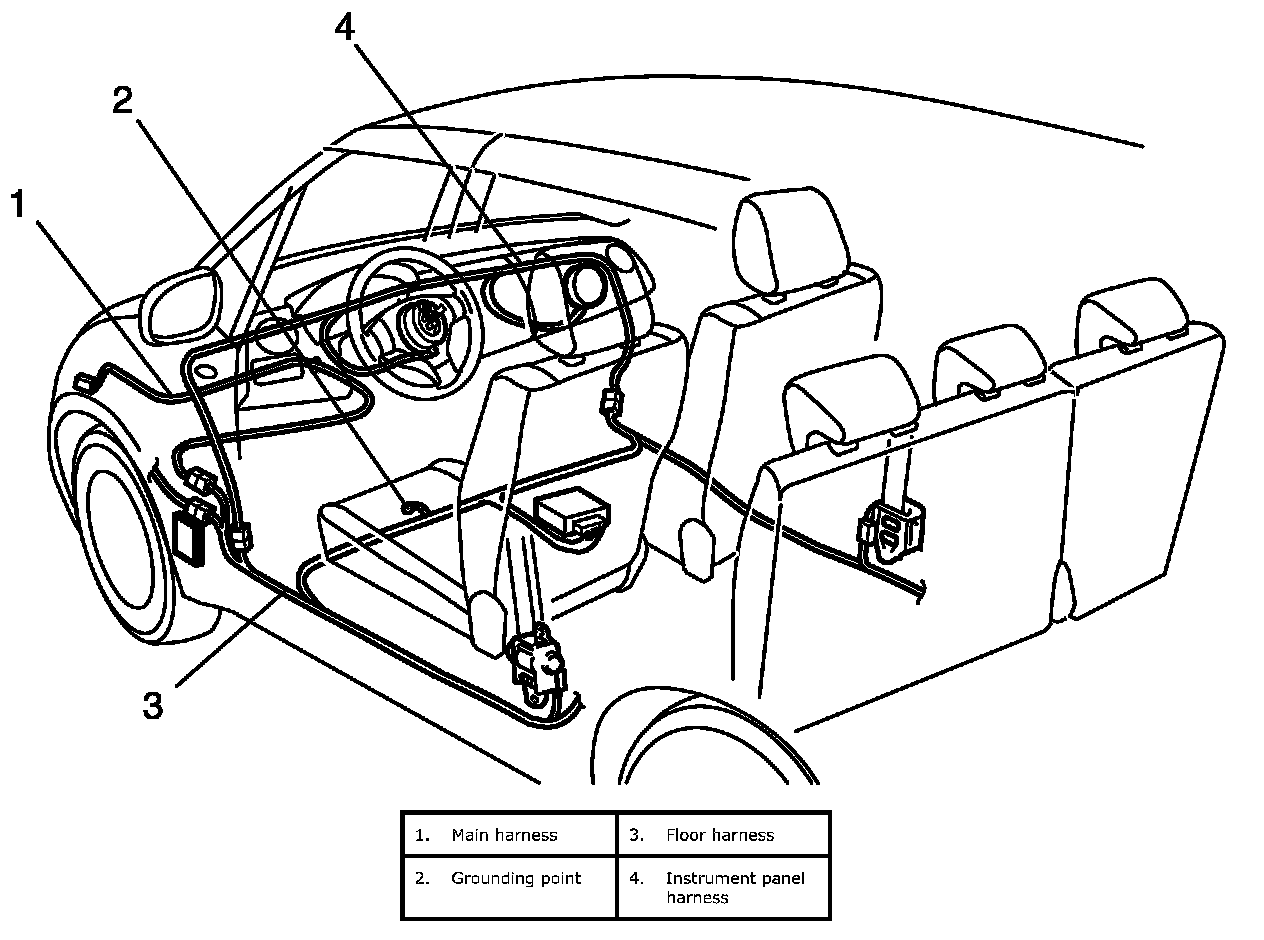 4
2
1
3

| 1. Main harness | 3. Floor harness |
|---|---|
| 2. Grounding point | 4. Instrument panel harness |