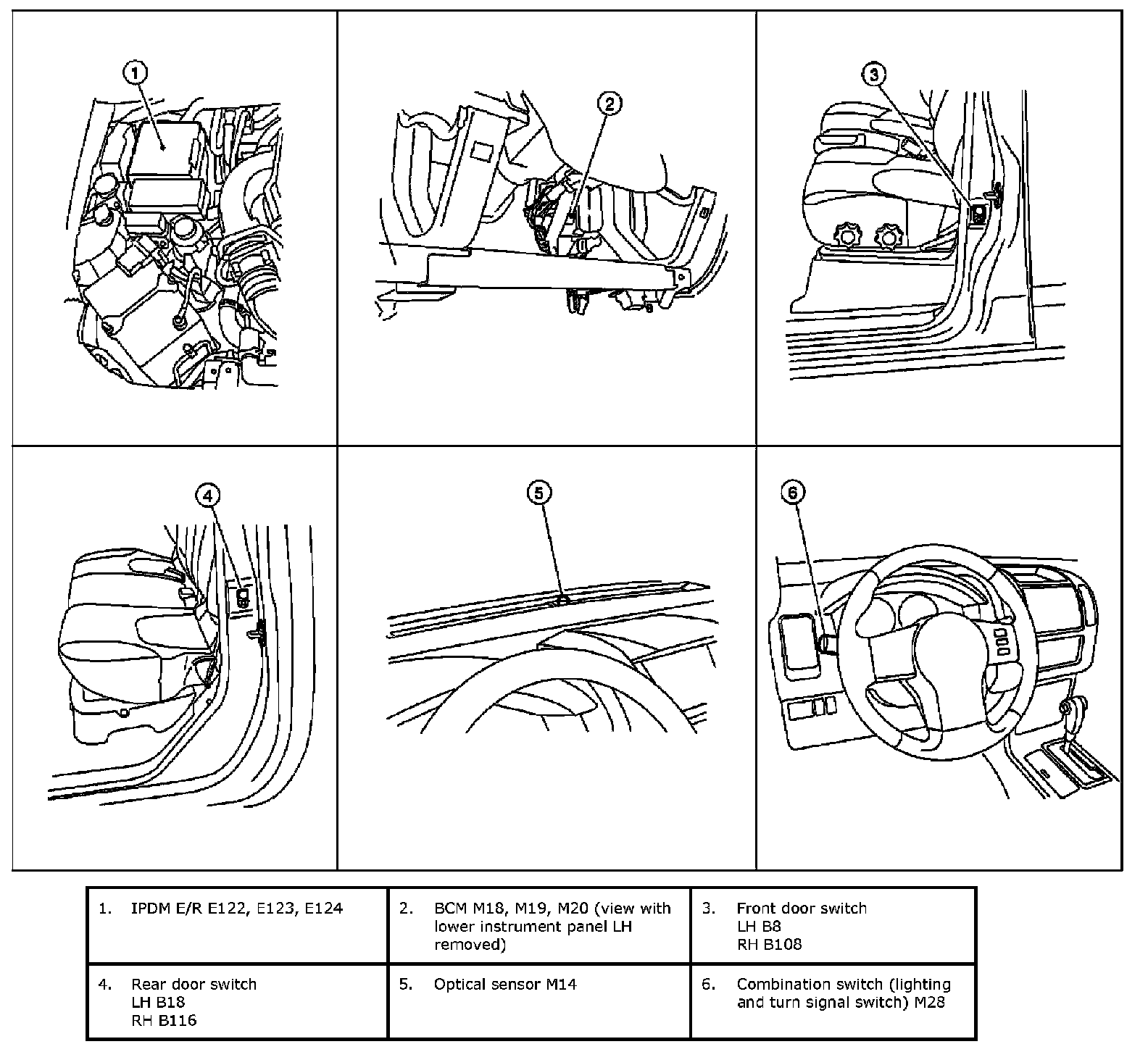 1

2

3

4

5

6

| 1. IPDM E/R E122, E123, E124 | 2. BCM M18, M19, M20 (view with lower instrument panel LH removed) | 3. Front door switch LH B8 RH B108 |
|---|---|---|
| 4. Rear door switch LH B18 RH B116 | 5. Optical sensor M14 | 6. Combination switch (lighting and turn signal switch) M28 |