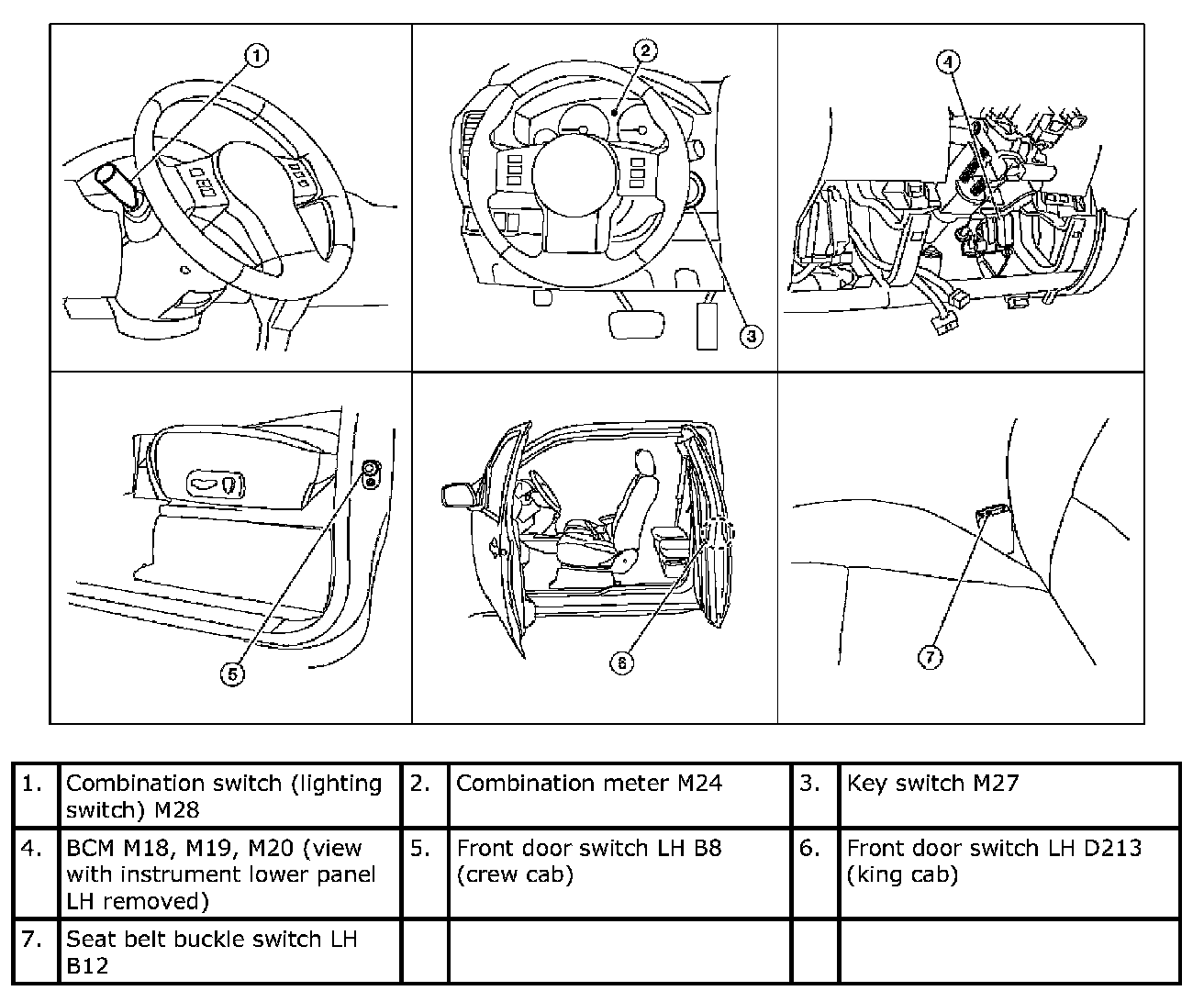 1

2

3

4

5

6

7

| 1. | Combination switch (lighting switch) M28 | 2. | Combination meter M24 | 3. | Key switch M27 |
|---|---|---|---|---|---|
| 4. | BCM M18, M19, M20 (view with instrument lower panel LH removed) | 5. | Front door switch LH B8 (crew cab) | 6. | Front door switch LH D213 (king cab) |
| 7. | Seat belt buckle switch LH B12 | | | | |