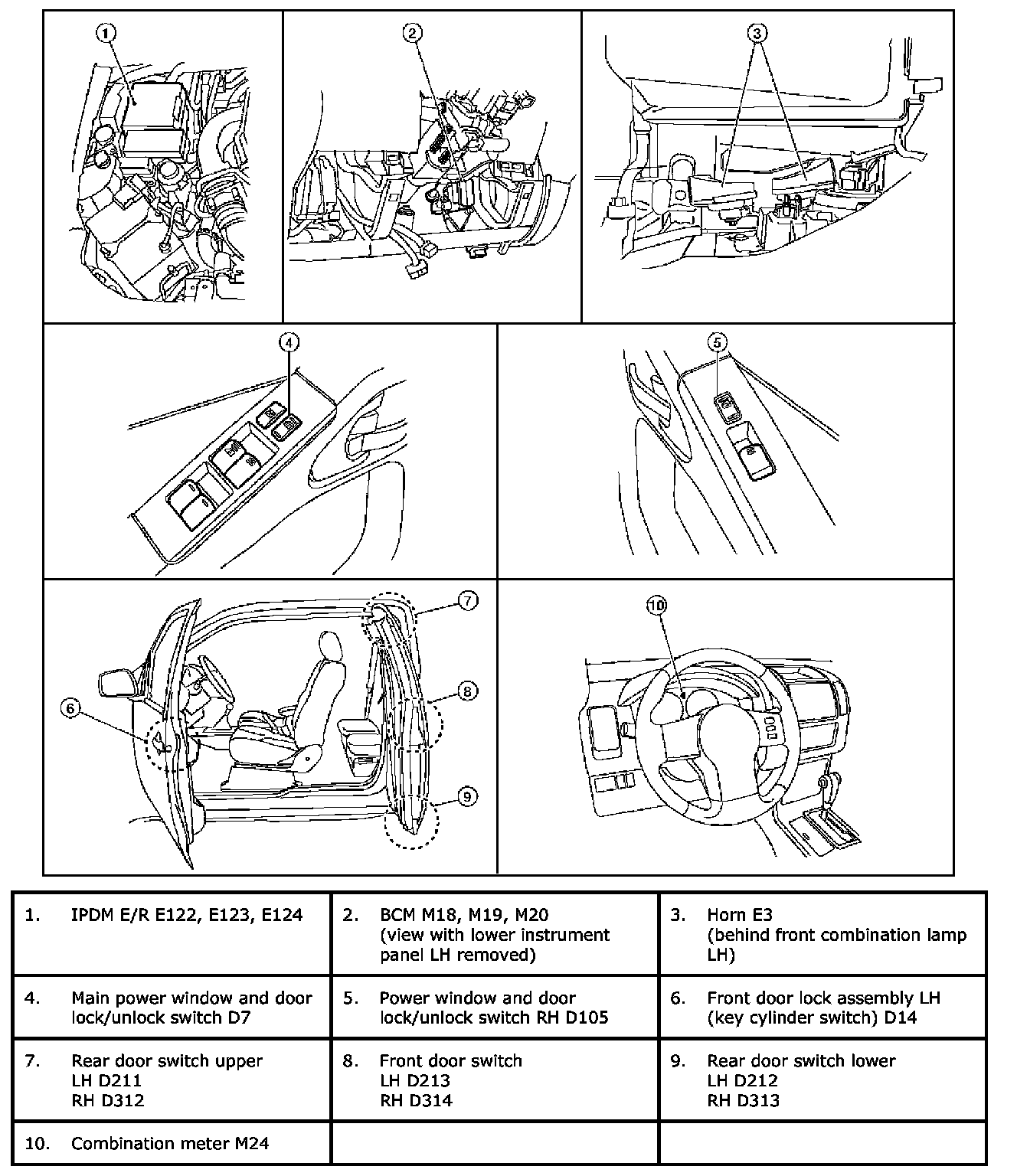 1

2

3

4

5

7

8

6

9

10

| 1. IPDM E/R E122, E123, E124 | 2. BCM M18, M19, M20 (view with lower instrument panel LH removed) | 3. Horn E3 (behind front combination lamp LH) |
|---|---|---|
| 4. Main power window and door lock/unlock switch D7 | 5. Power window and door lock/unlock switch RH D105 | 6. Front door lock assembly LH (key cylinder switch) D14 |
| 7. Rear door switch upper LH D211 RH D312 | 8. Front door switch LH D213 RH D314 | 9. Rear door switch lower LH D212 RH D313 |
| 10. Combination meter M24 | | |