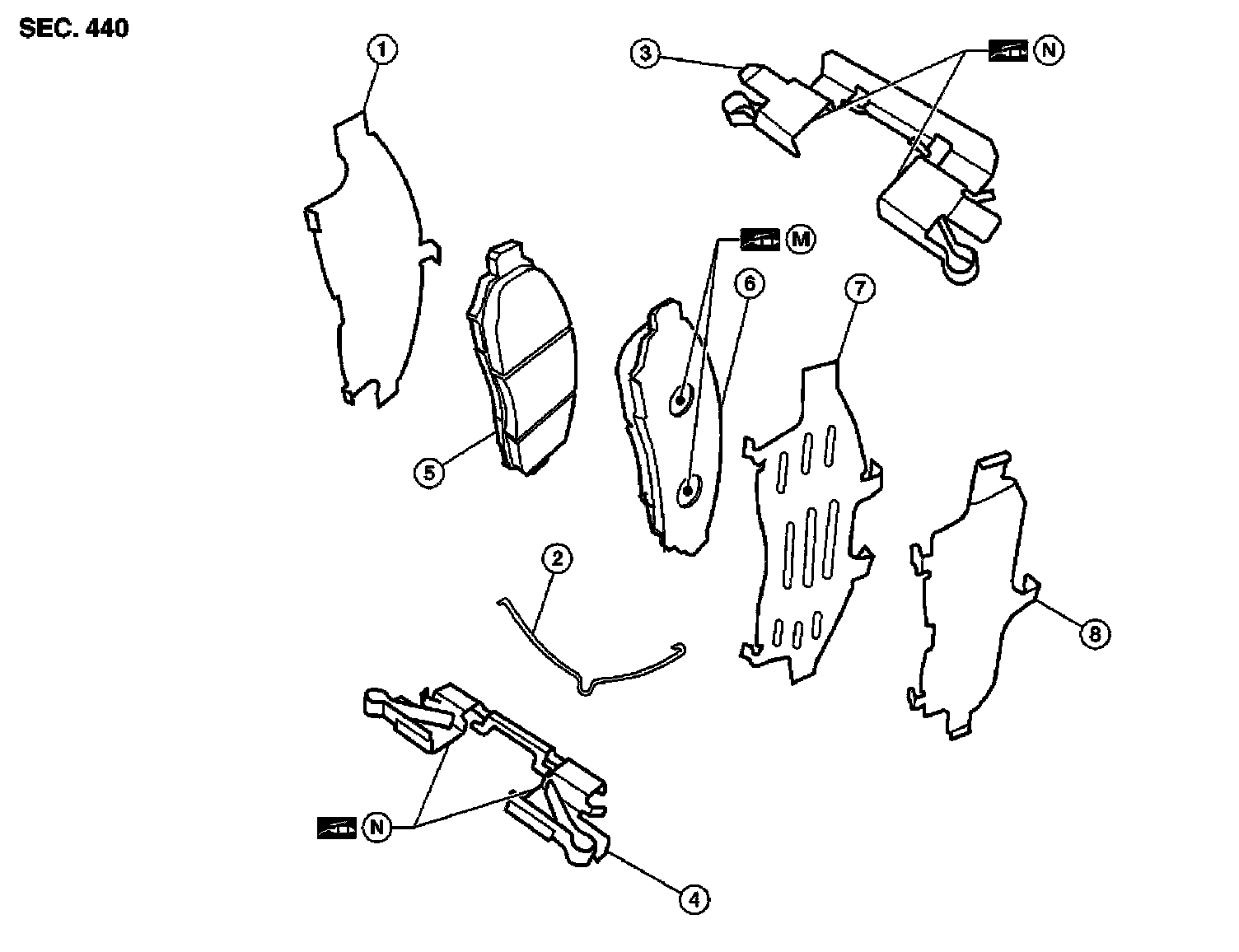 SEC. 440

1

3

N

M

6

7

5

2

8

N

4