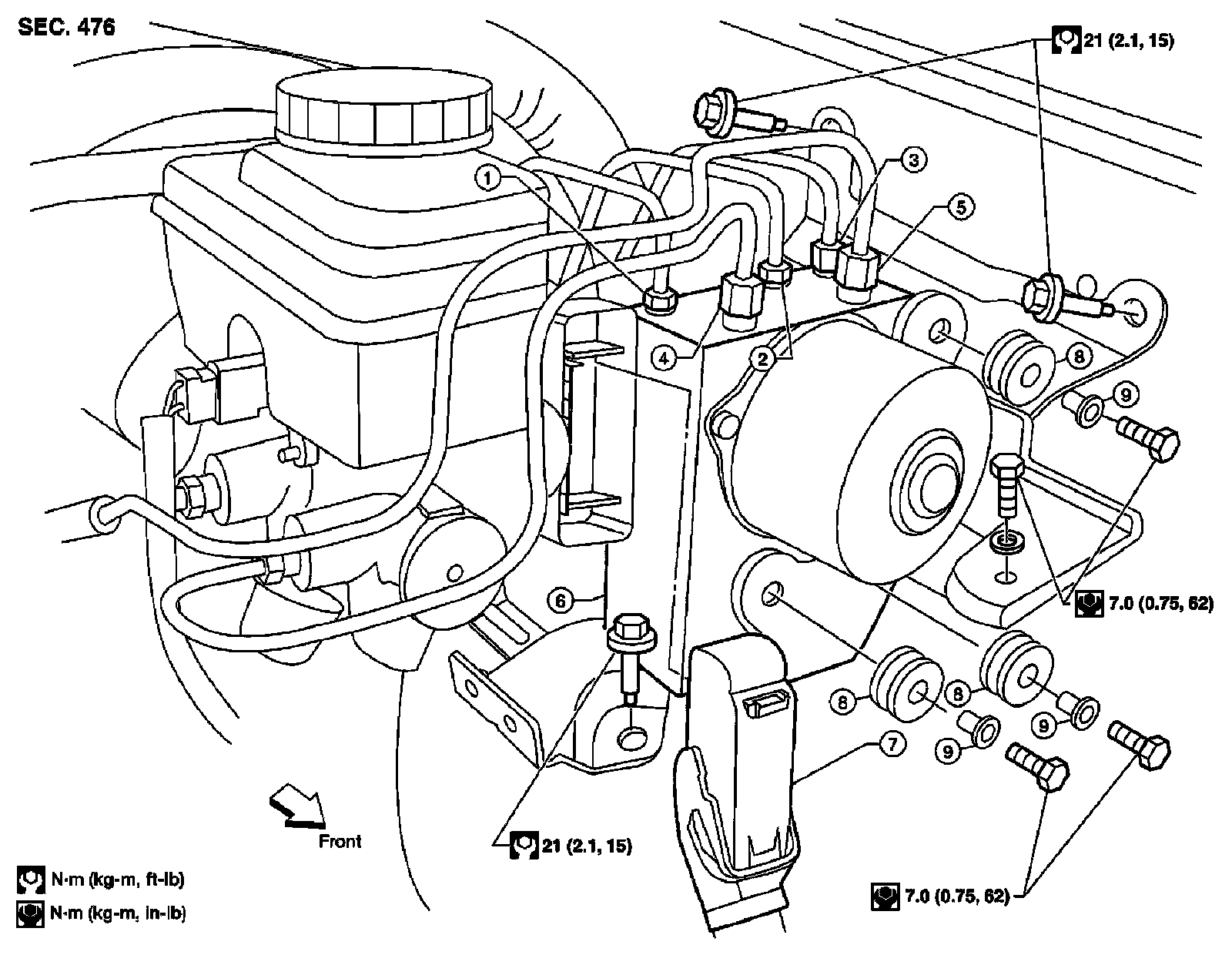 SEC. 476

21 (2.1, 15)

1

3

5

4

2

8

9

7.0 (0.75, 62)

6

8

8

9

9

7

Front

21 (2.1, 15)

7.0 (0.75, 62)

N·m (kg-m, ft-lb)

N·m (kg-m, in-lb)