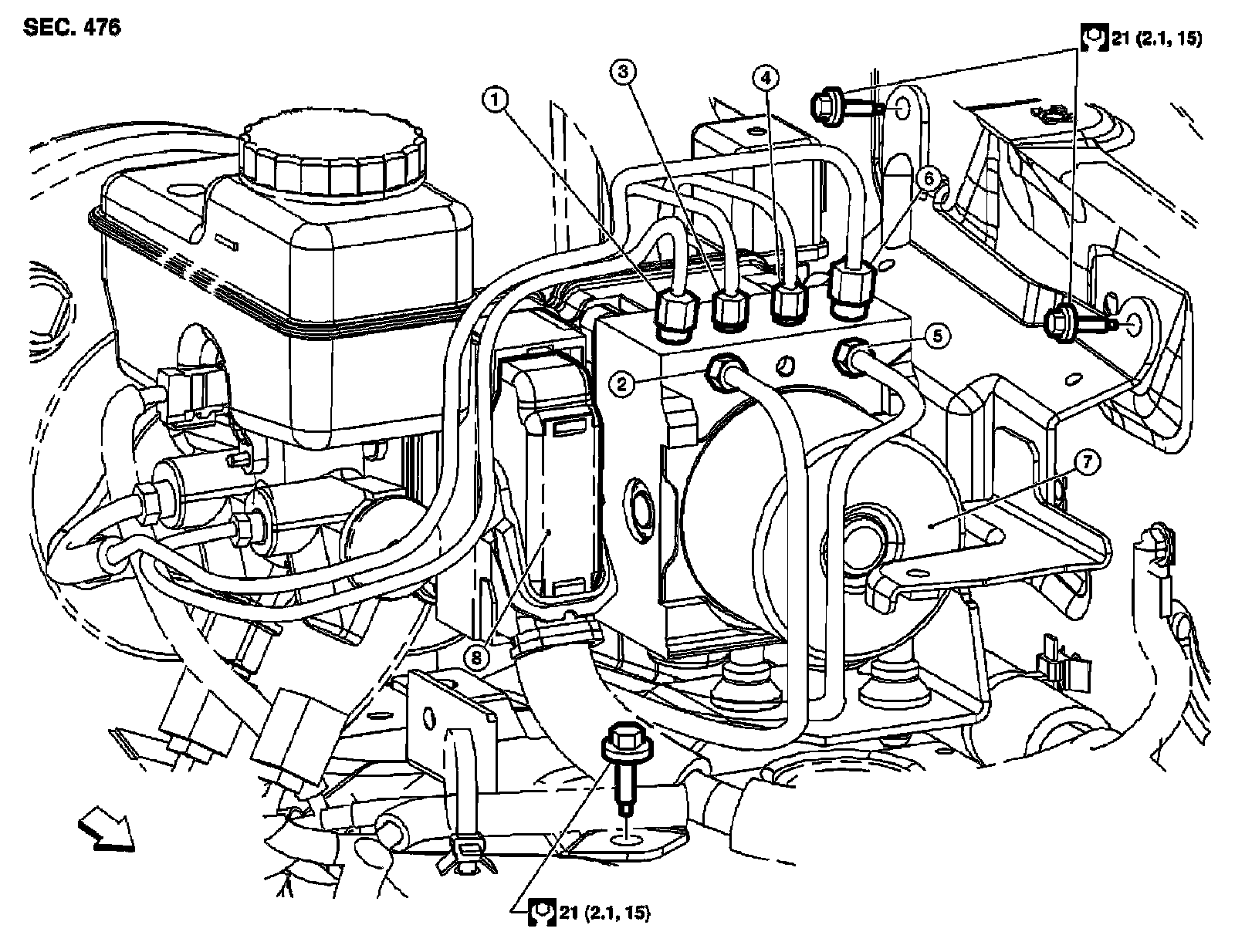 SEC. 476

21 (2.1, 15)

1
3
4
6
5
2
7
8

21 (2.1, 15)