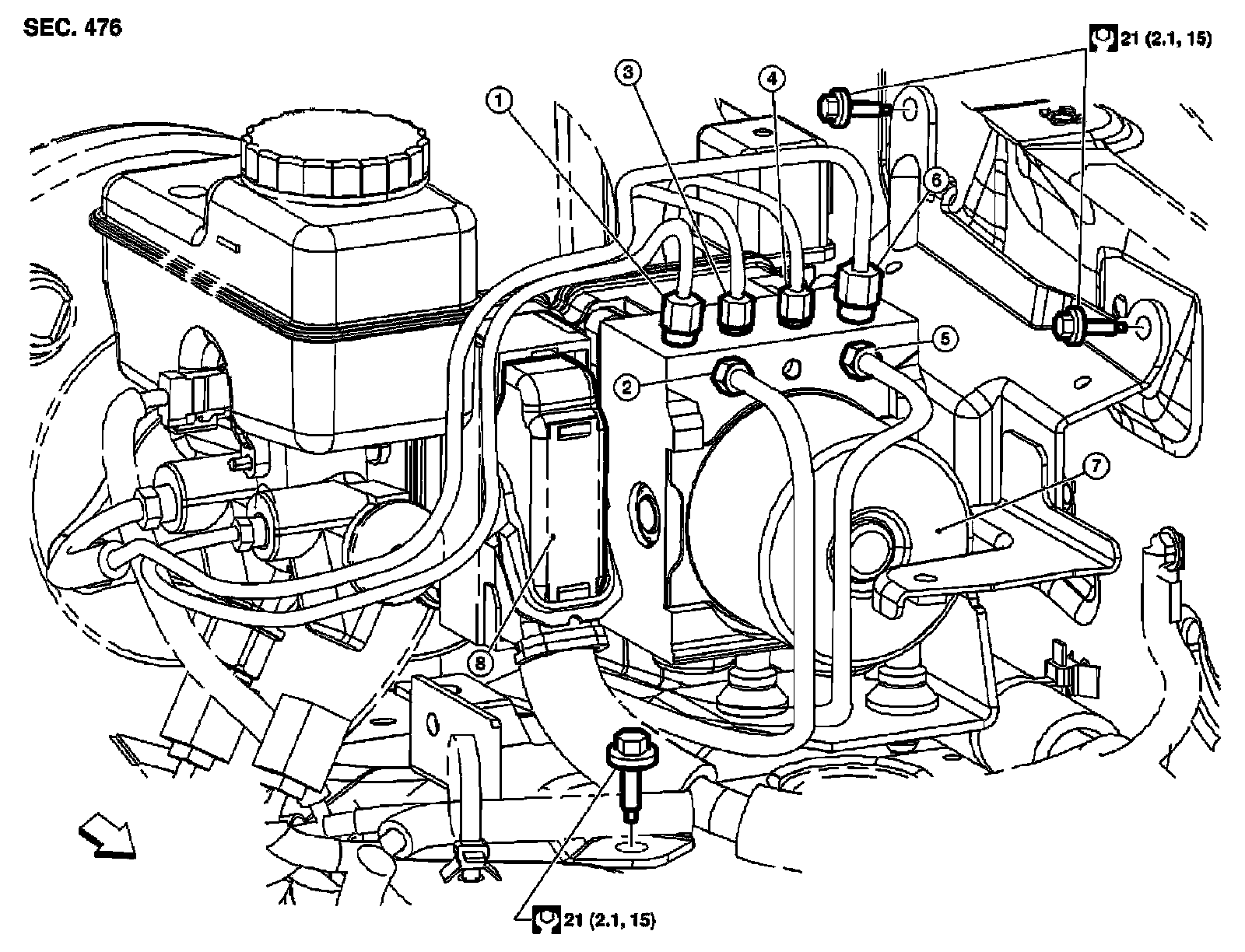 SEC. 476

21 (2.1, 15)

1

3

4

6

5

2

7

8

21 (2.1, 15)