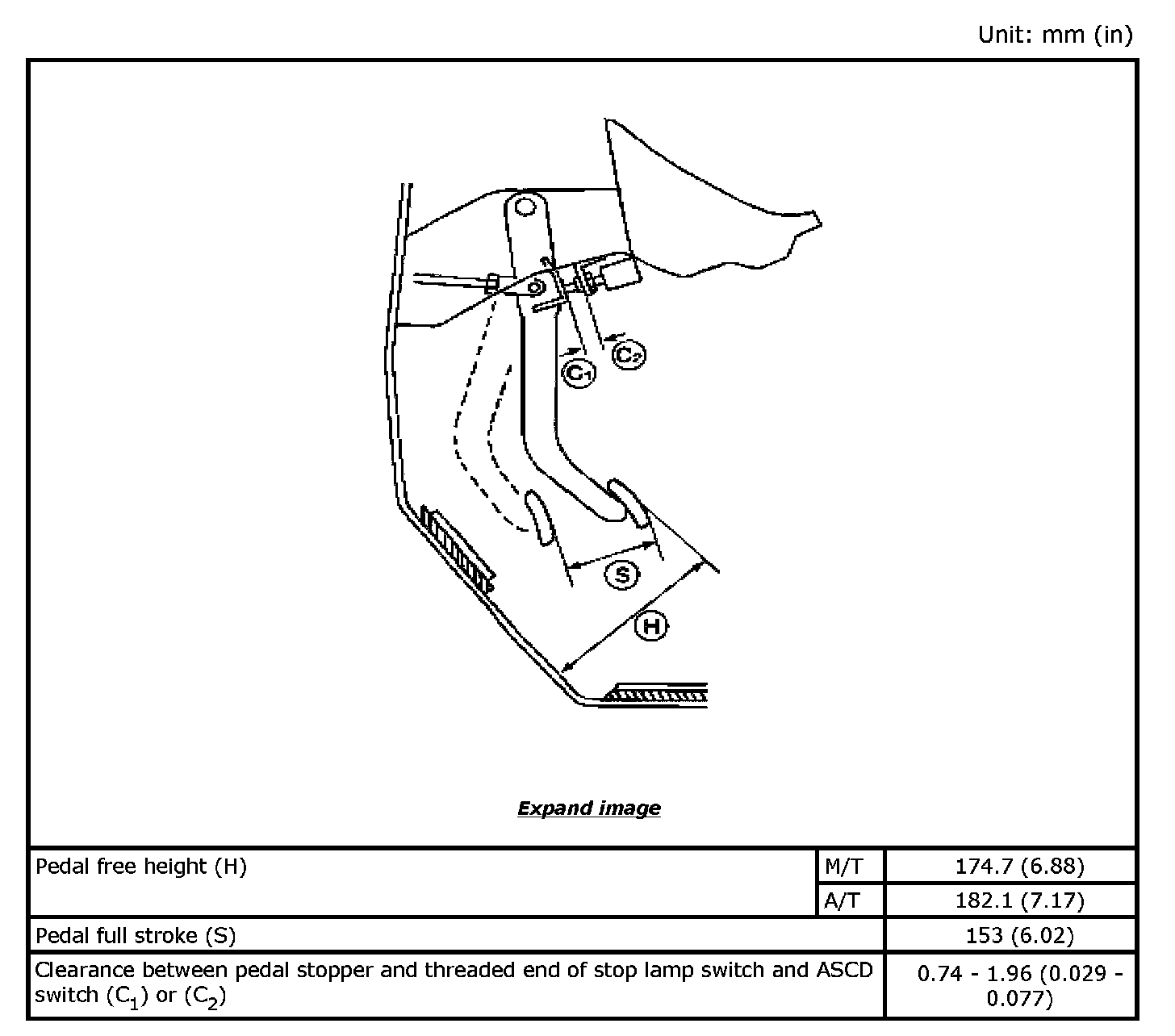 Unit: mm (in)

$C_1$ $C_2$ S H

Expand image

| Pedal free height (H) | M/T | 174.7 (6.88) |
|---|---|---|
| | A/T | 182.1 (7.17) |
| Pedal full stroke (S) | | 153 (6.02) |
| Clearance between pedal stopper and threaded end of stop lamp switch and ASCD switch ($C_1$) or ($C_2$) | | 0.74 - 1.96 (0.029 - 0.077) |