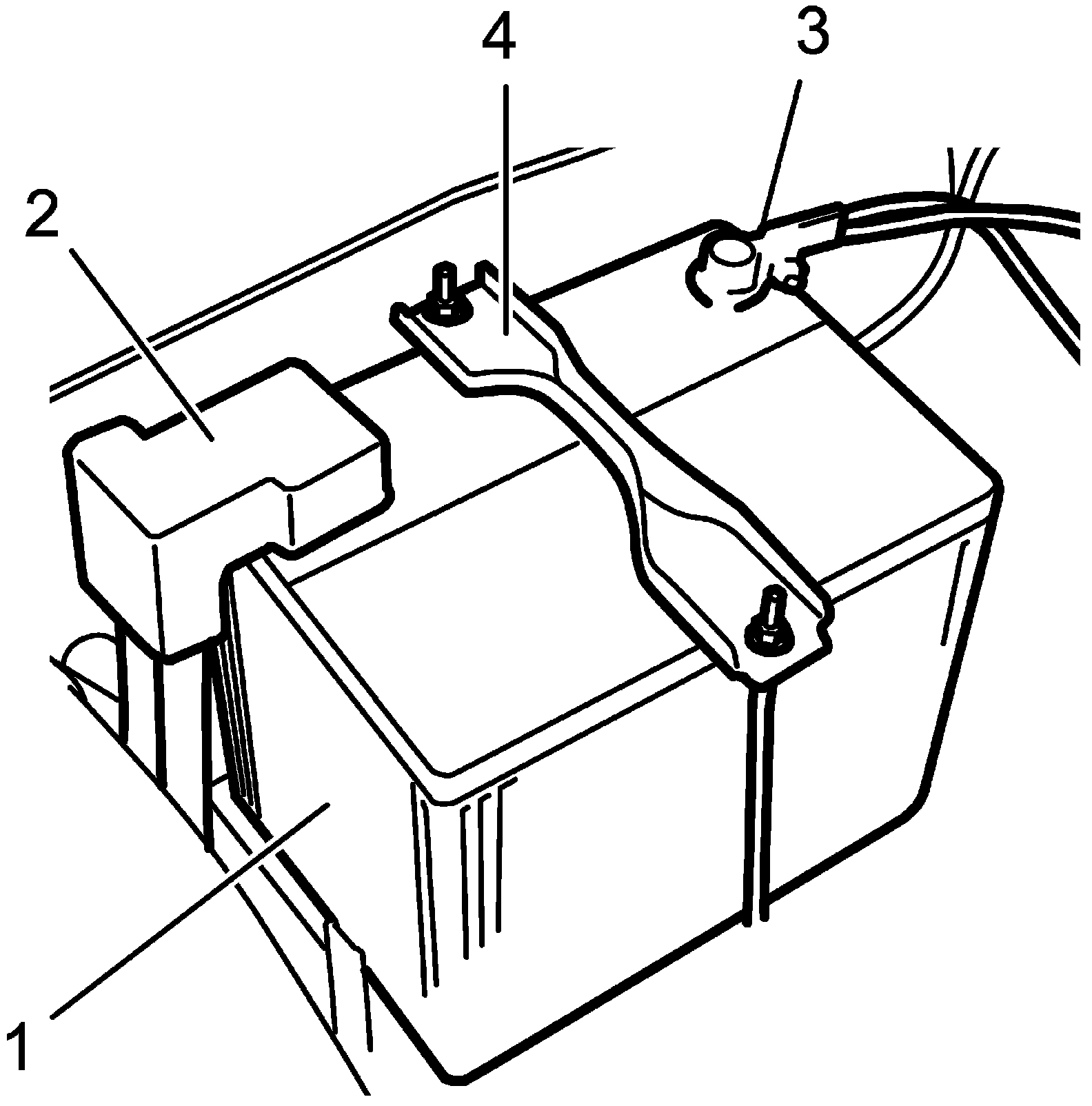 4
3
2
1