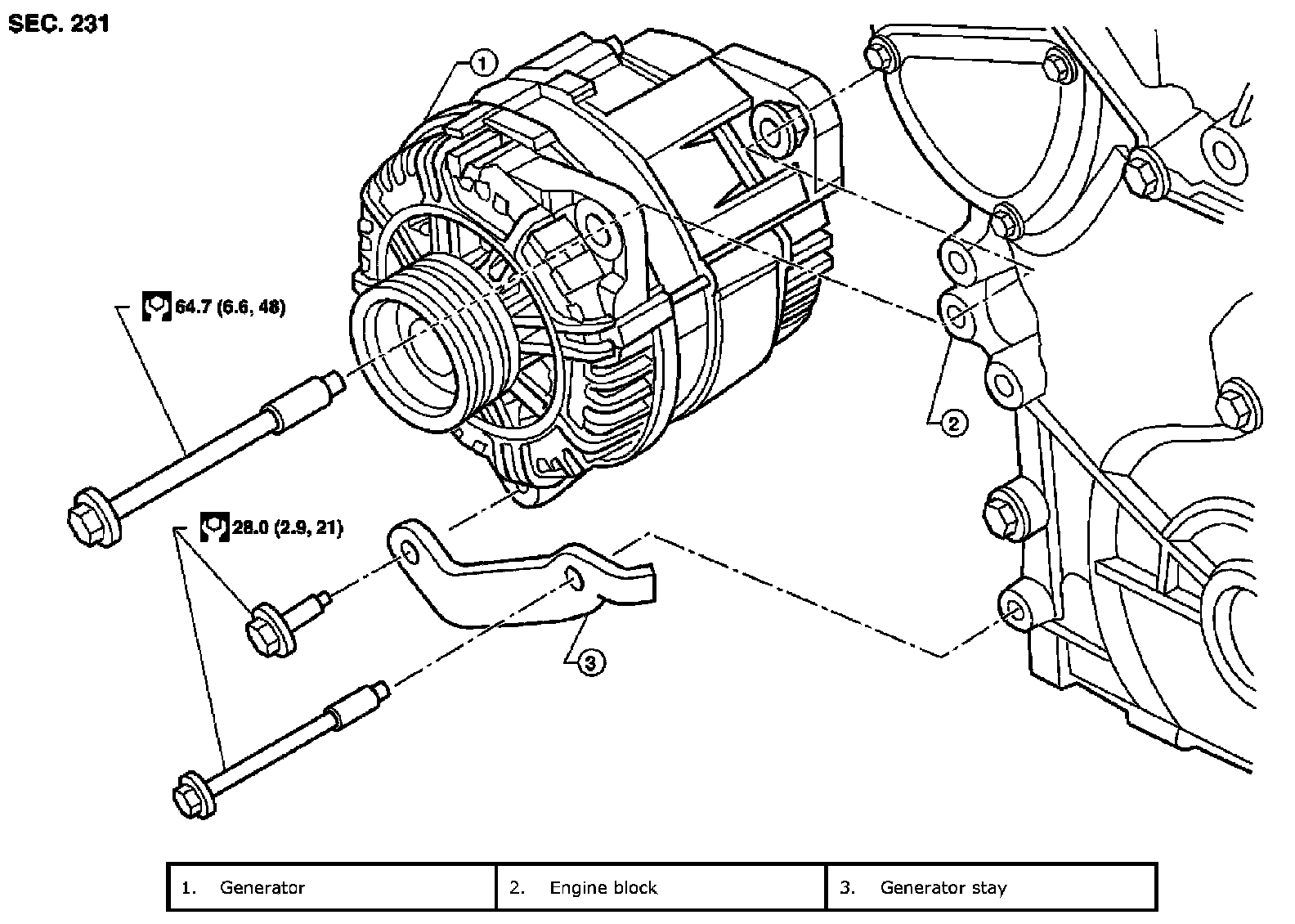 SEC. 231

1

64.7 (6.6, 48)

2

28.0 (2.9, 21)

3

| 1. Generator | 2. Engine block | 3. Generator stay |
|---|---|---|