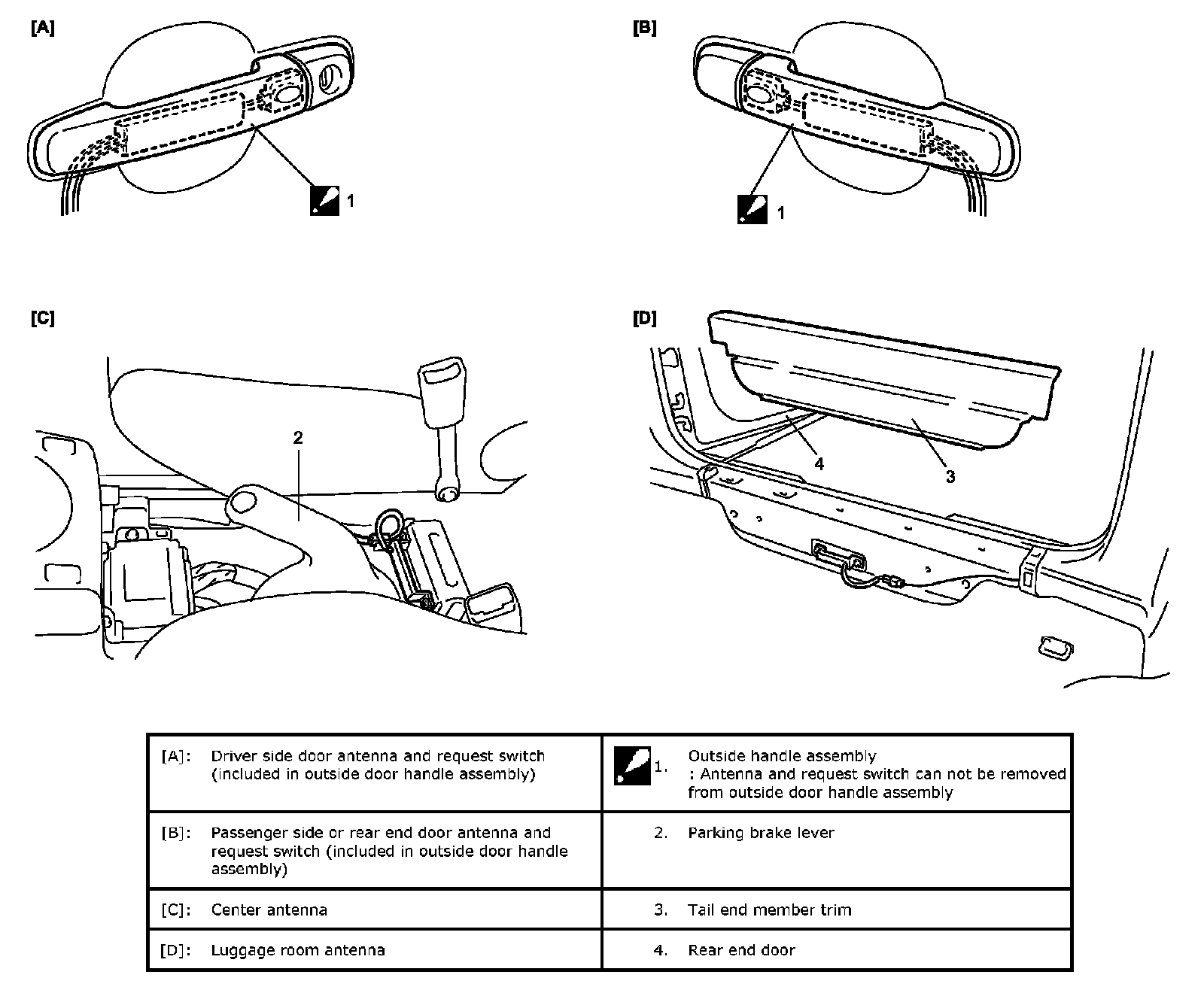 [A]

1

[B]

1

[C]

2

[D]

4

3

| [A]: | Driver side door antenna and request switch (included in outside door handle assembly) | 1. | Outside handle assembly : Antenna and request switch can not be removed from outside door handle assembly |
|---|---|---|---|
| [B]: | Passenger side or rear end door antenna and request switch (included in outside door handle assembly) | 2. | Parking brake lever |
| [C]: | Center antenna | 3. | Tail end member trim |
| [D]: | Luggage room antenna | 4. | Rear end door |