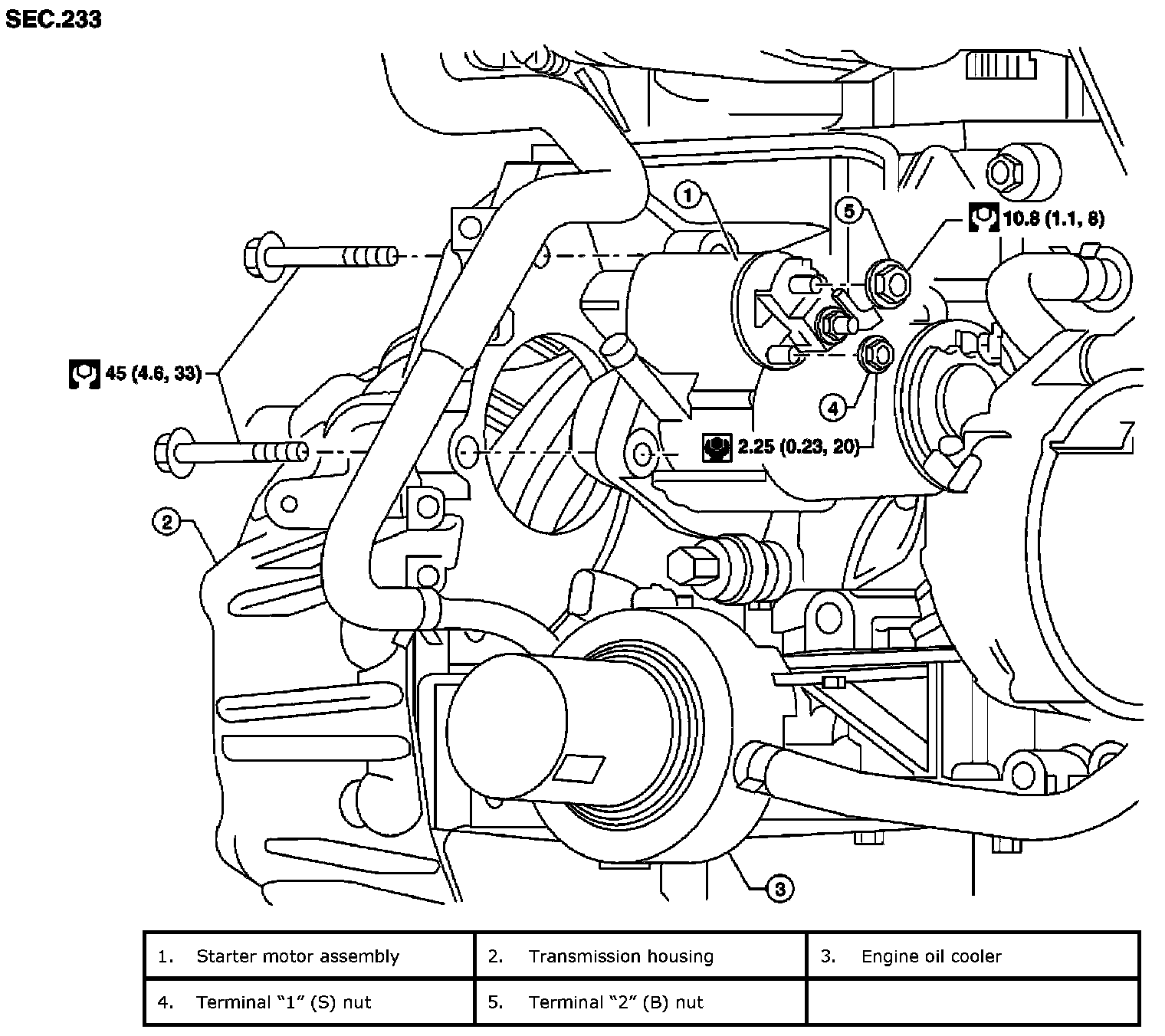 SEC.233

1

5

10.8 (1.1, 8)

45 (4.6, 33)

4

2.25 (0.23, 20)

2

3

| 1. Starter motor assembly | 2. Transmission housing | 3. Engine oil cooler |
|---|---|---|
| 4. Terminal “1” (S) nut | 5. Terminal “2” (B) nut | |