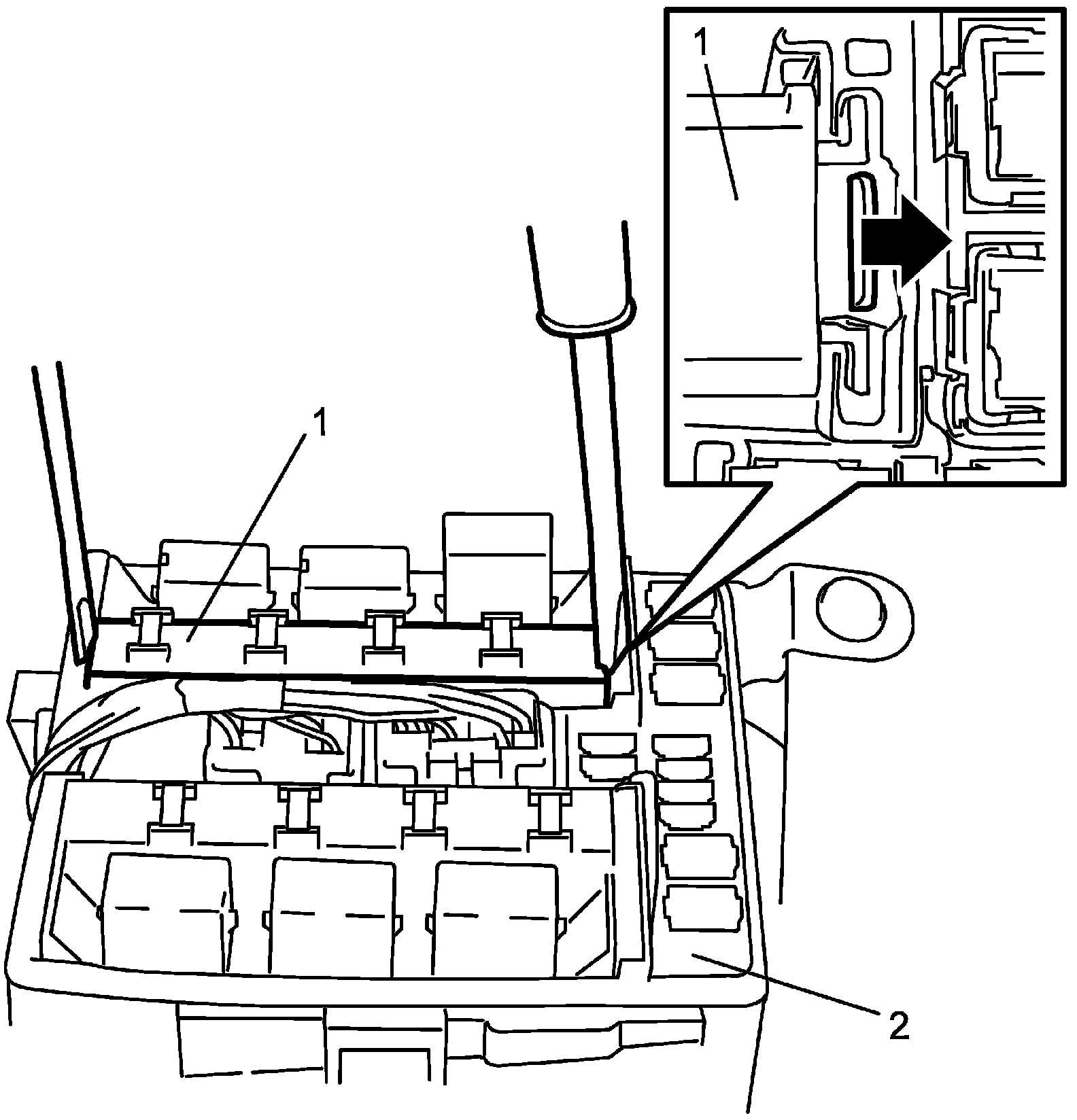 1
1
2