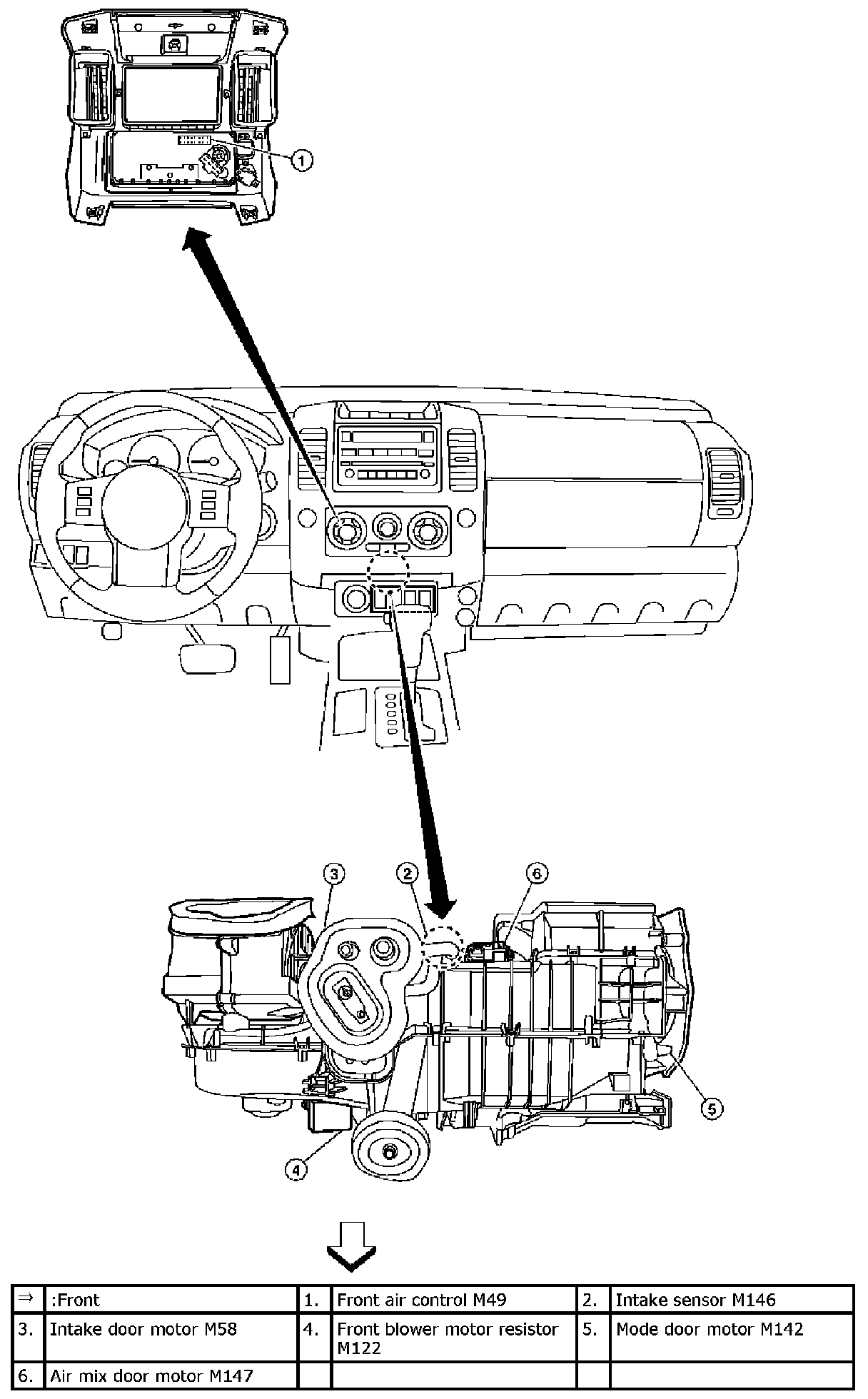 1

3

2

6

5

4

| ⇒ | :Front | 1. | Front air control M49 | 2. | Intake sensor M146 |
|---|---|---|---|---|---|
| 3. | Intake door motor M58 | 4. | Front blower motor resistor M122 | 5. | Mode door motor M142 |
| 6. | Air mix door motor M147 | | | | |