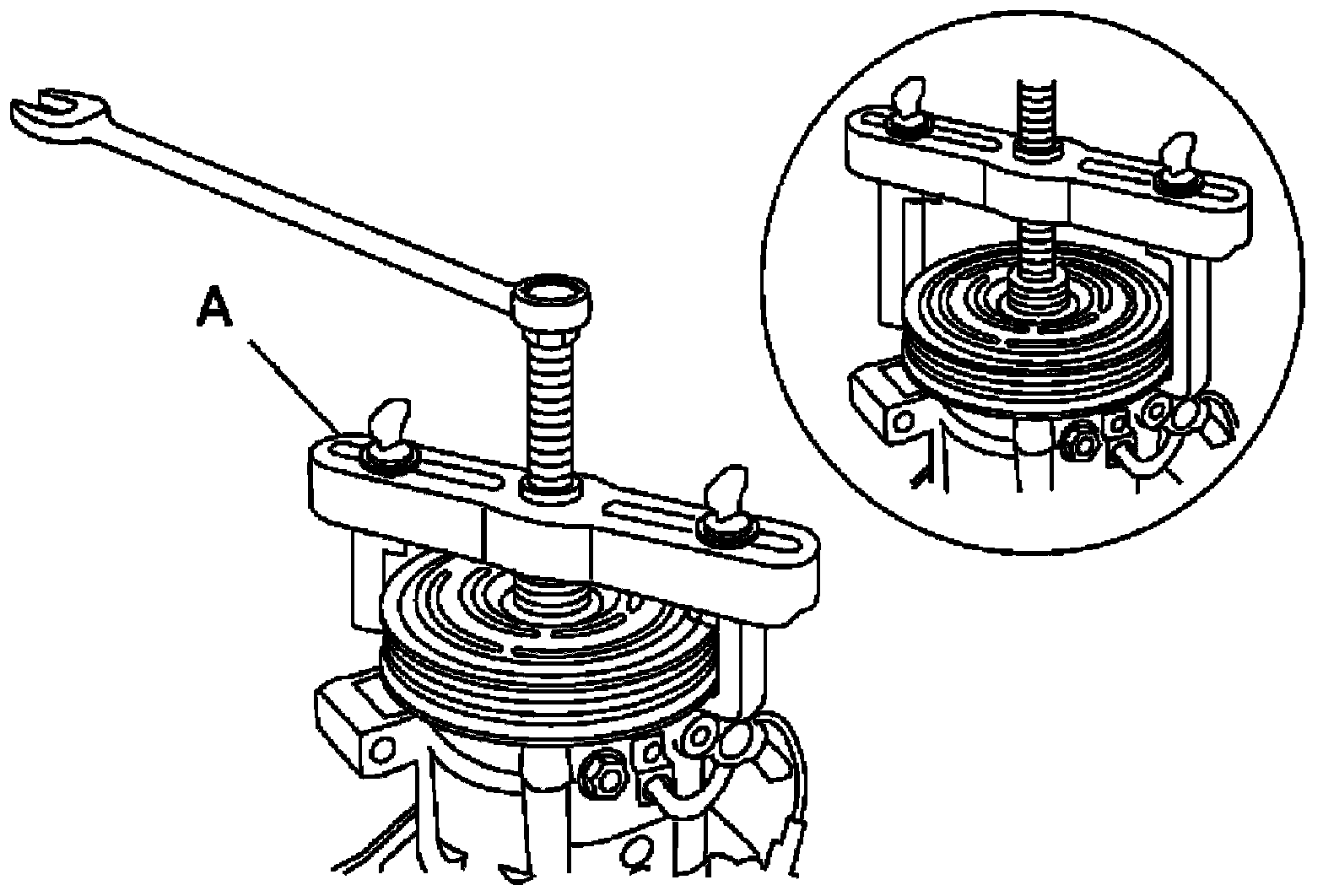 A