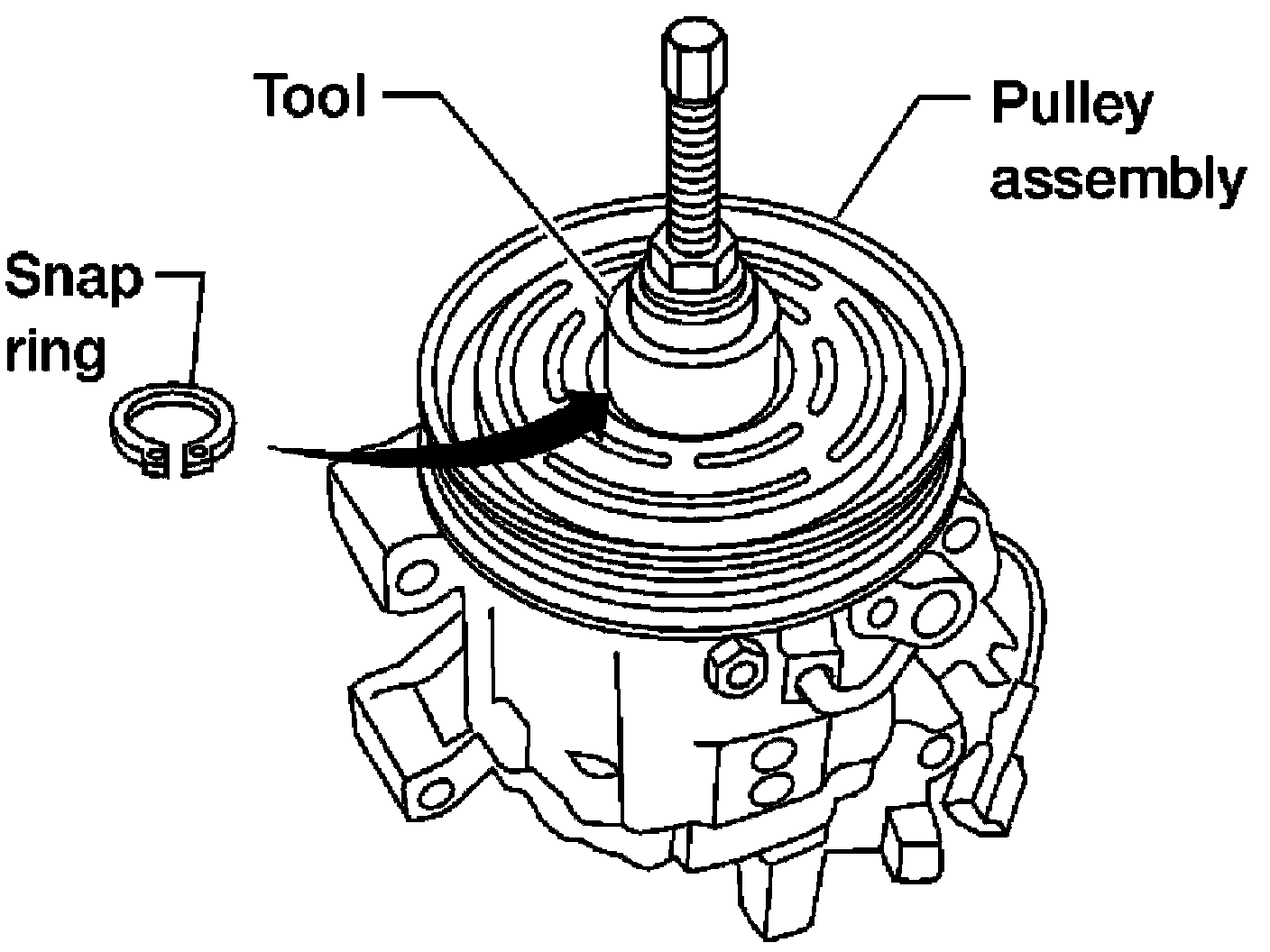 Tool

Pulley assembly

Snap ring