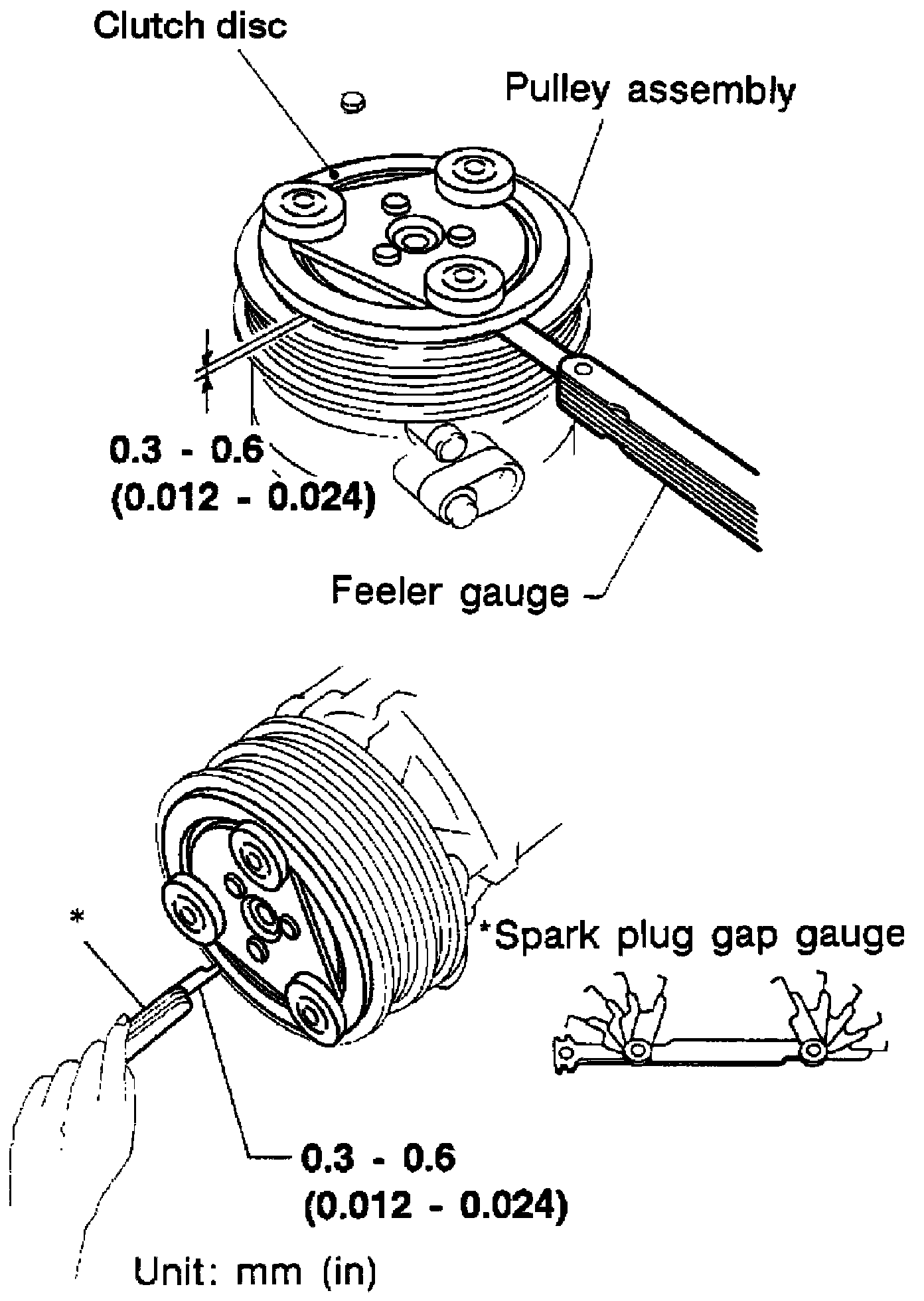 Clutch disc

Pulley assembly

0.3 - 0.6
(0.012 - 0.024)

Feeler gauge

*

*Spark plug gap gauge

0.3 - 0.6
(0.012 - 0.024)

Unit: mm (in)