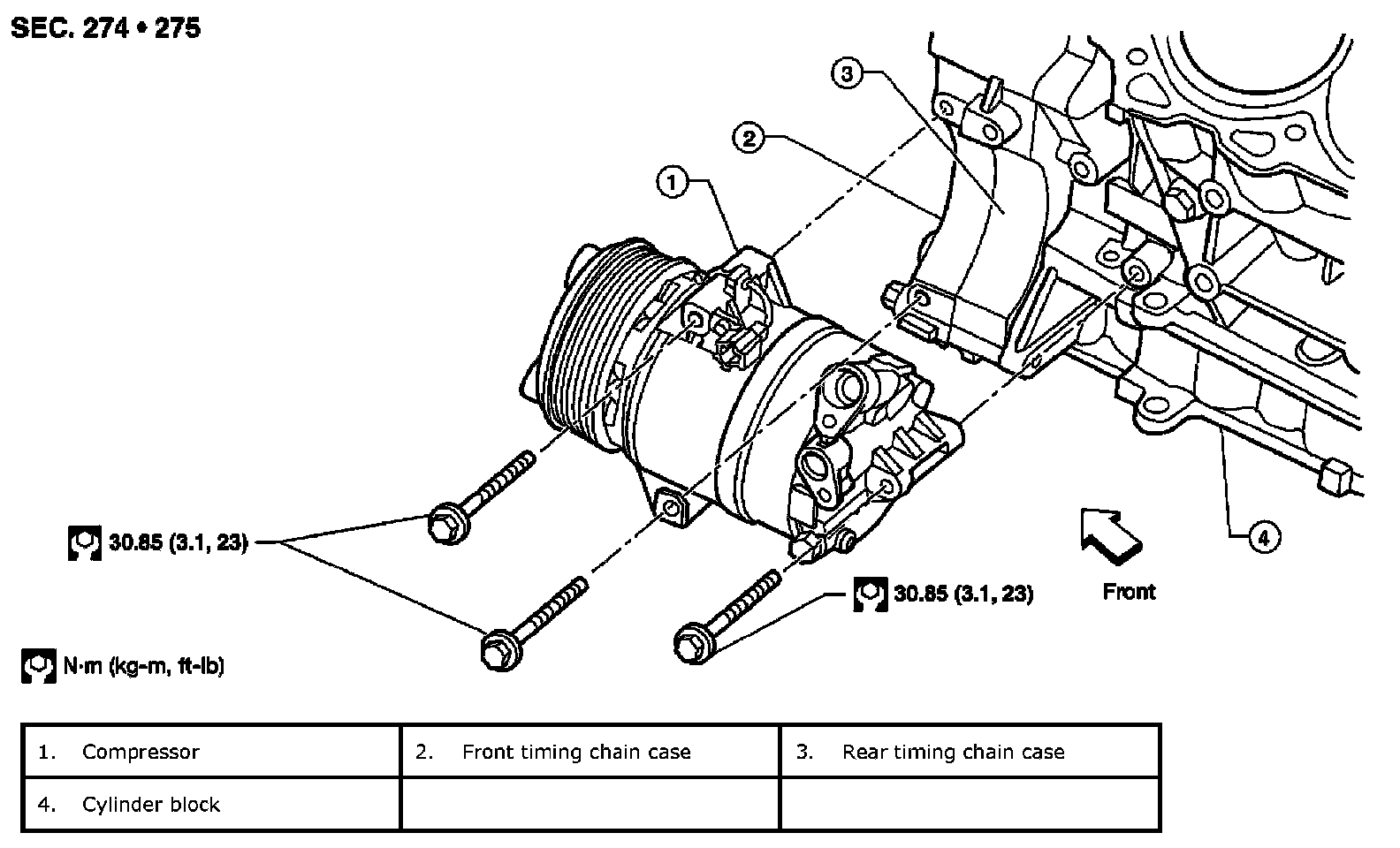 SEC. 274 • 275

3

2

1

30.85 (3.1, 23)

30.85 (3.1, 23)

Front

4

N·m (kg-m, ft-lb)

| 1. Compressor | 2. Front timing chain case | 3. Rear timing chain case |
|---|---|---|
| 4. Cylinder block | | |