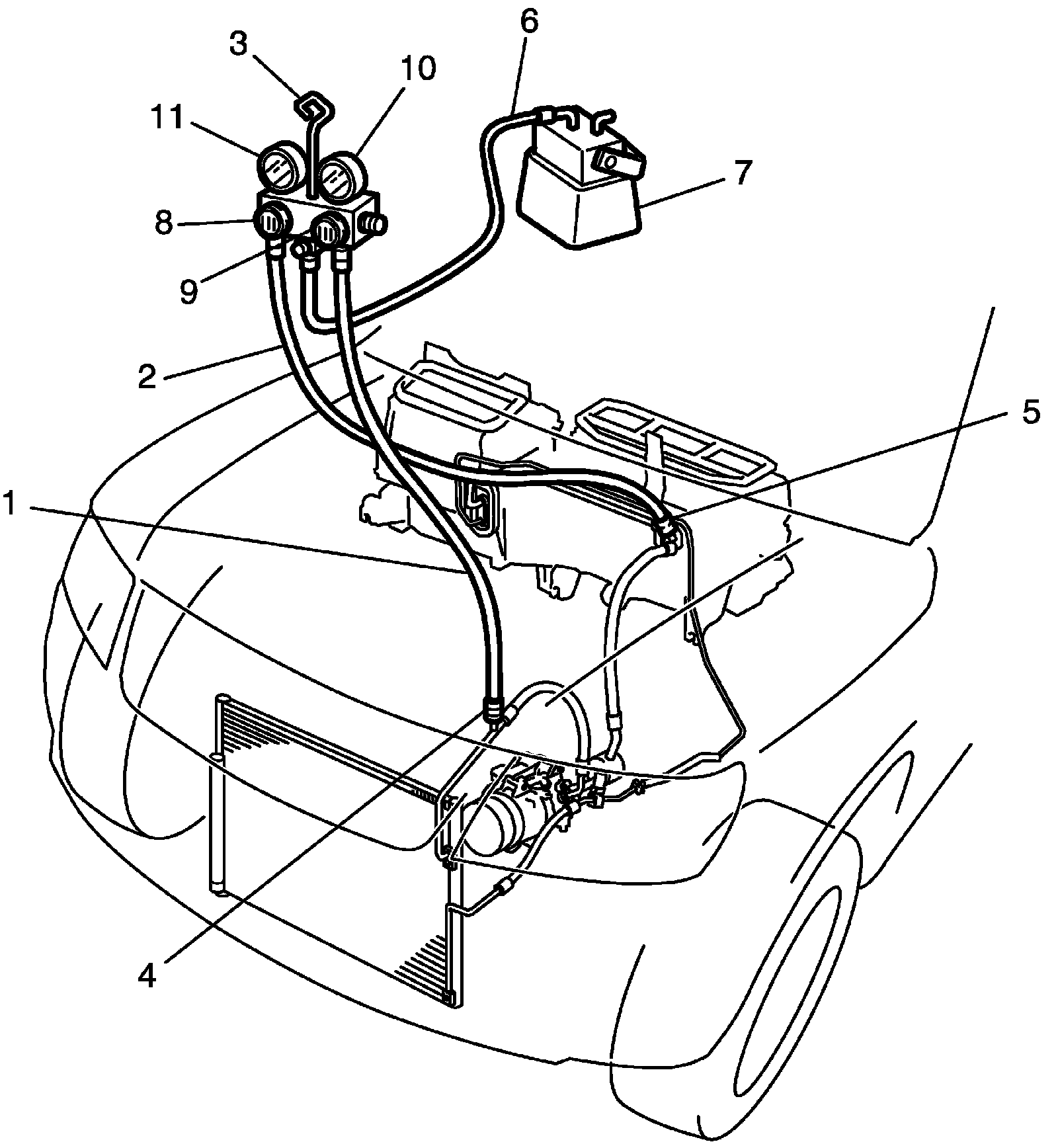 3
6
10
11
7
8
9
2
5
1
4