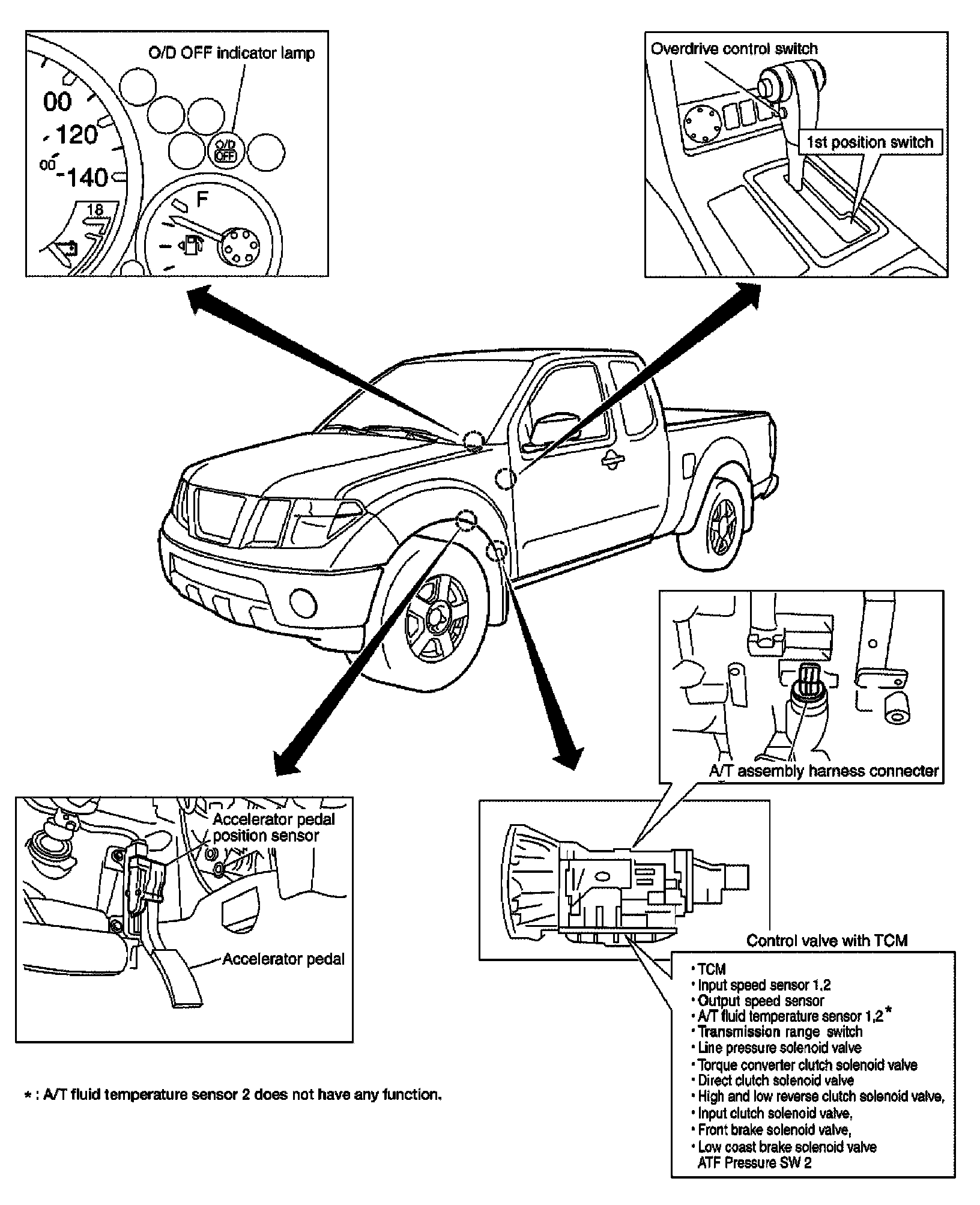 O/D OFF indicator lamp

00
120
00
140
18
O/D OFF
F

Overdrive control switch

1st position switch

A/T assembly harness connecter

Accelerator pedal position sensor

Accelerator pedal

Control valve with TCM

• TCM
• Input speed sensor 1,2
• Output speed sensor
• A/T fluid temperature sensor 1,2*
• Transmission range switch
• Line pressure solenoid valve
• Torque converter clutch solenoid valve
• Direct clutch solenoid valve
• High and low reverse clutch solenoid valve,
• Input clutch solenoid valve,
• Front brake solenoid valve,
• Low coast brake solenoid valve
ATF Pressure SW 2

* : A/T fluid temperature sensor 2 does not have any function.