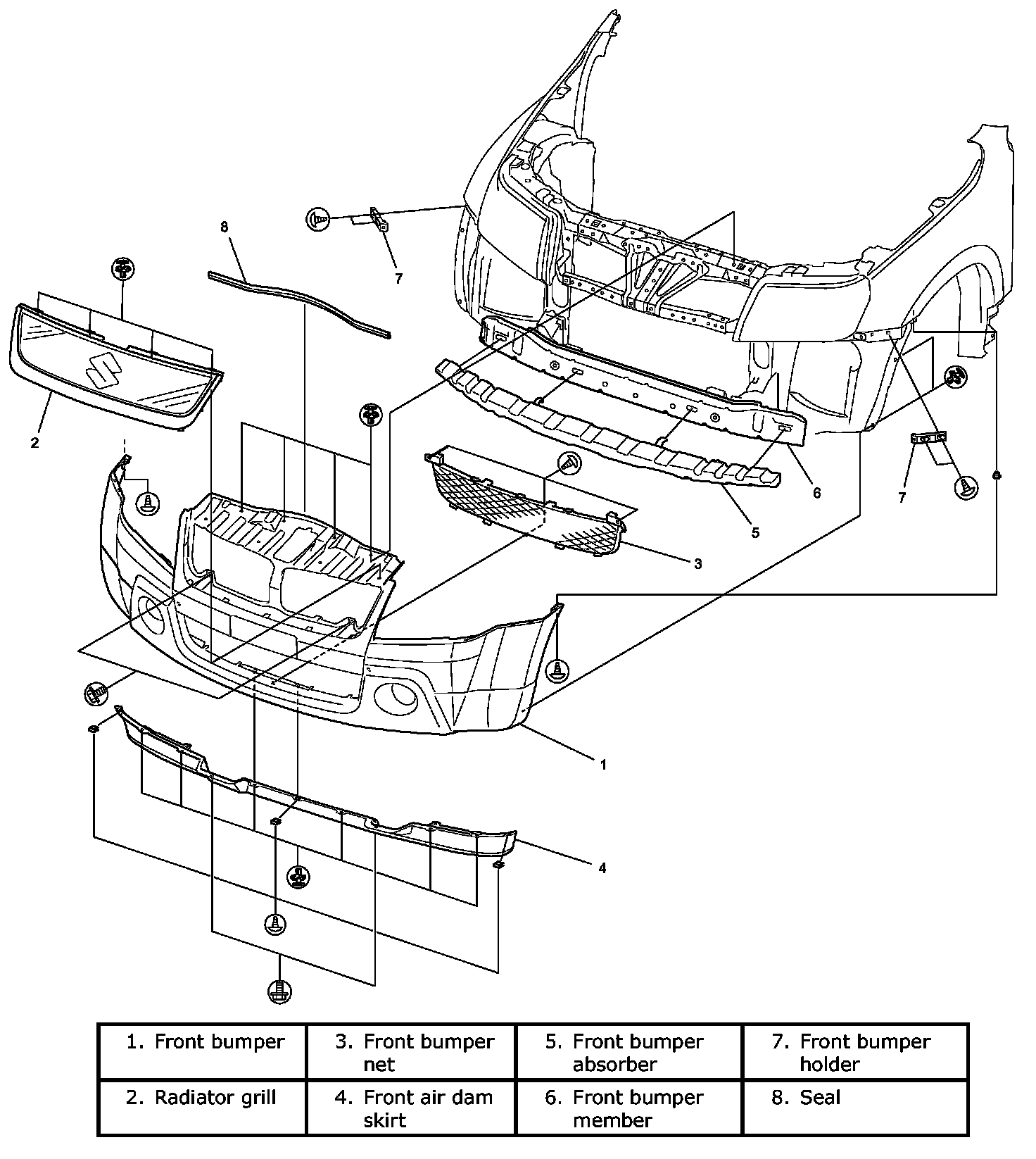 8

7

2

6

7

5

3

1

4

| 1. Front bumper | 3. Front bumper net | 5. Front bumper absorber | 7. Front bumper holder |
|---|---|---|---|
| 2. Radiator grill | 4. Front air dam skirt | 6. Front bumper member | 8. Seal |