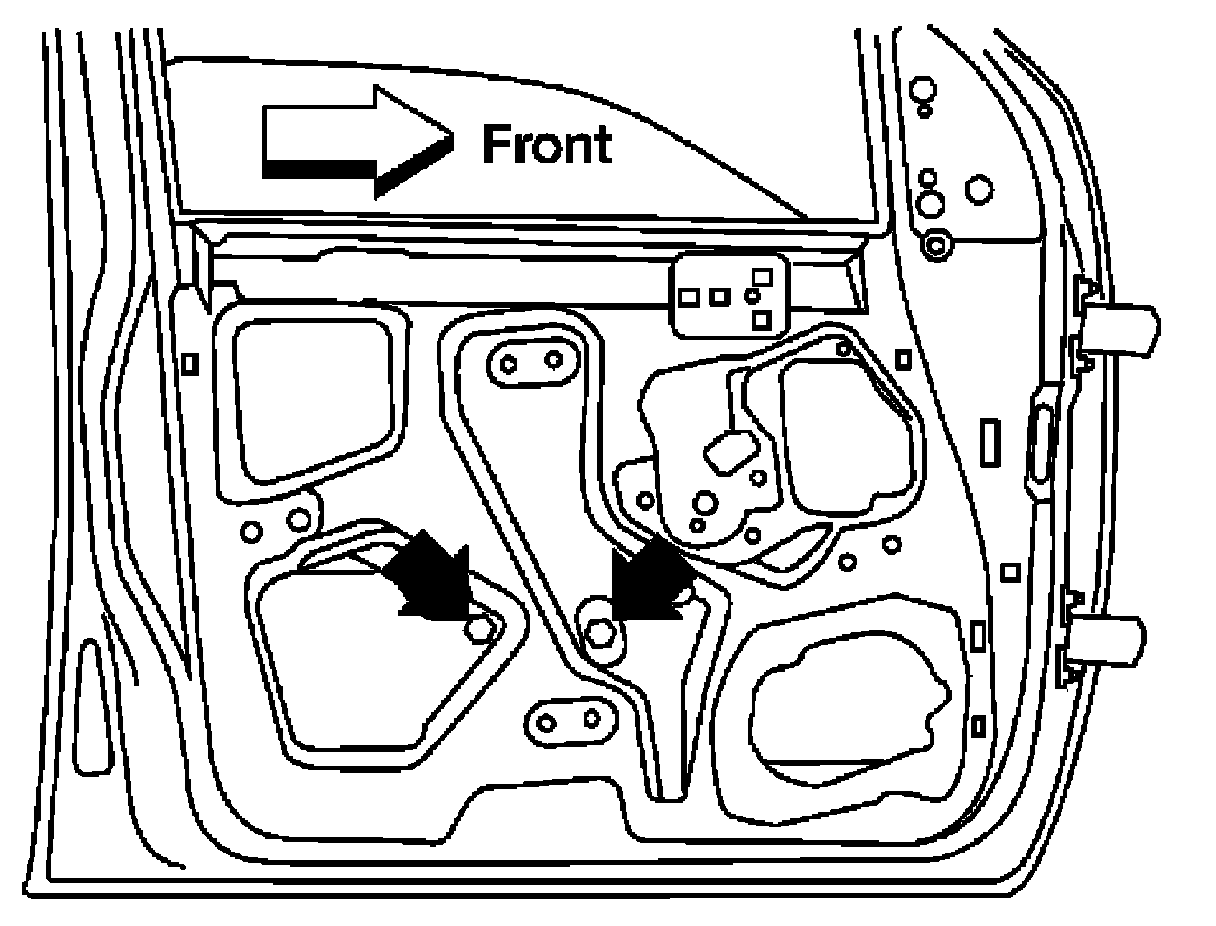 Front