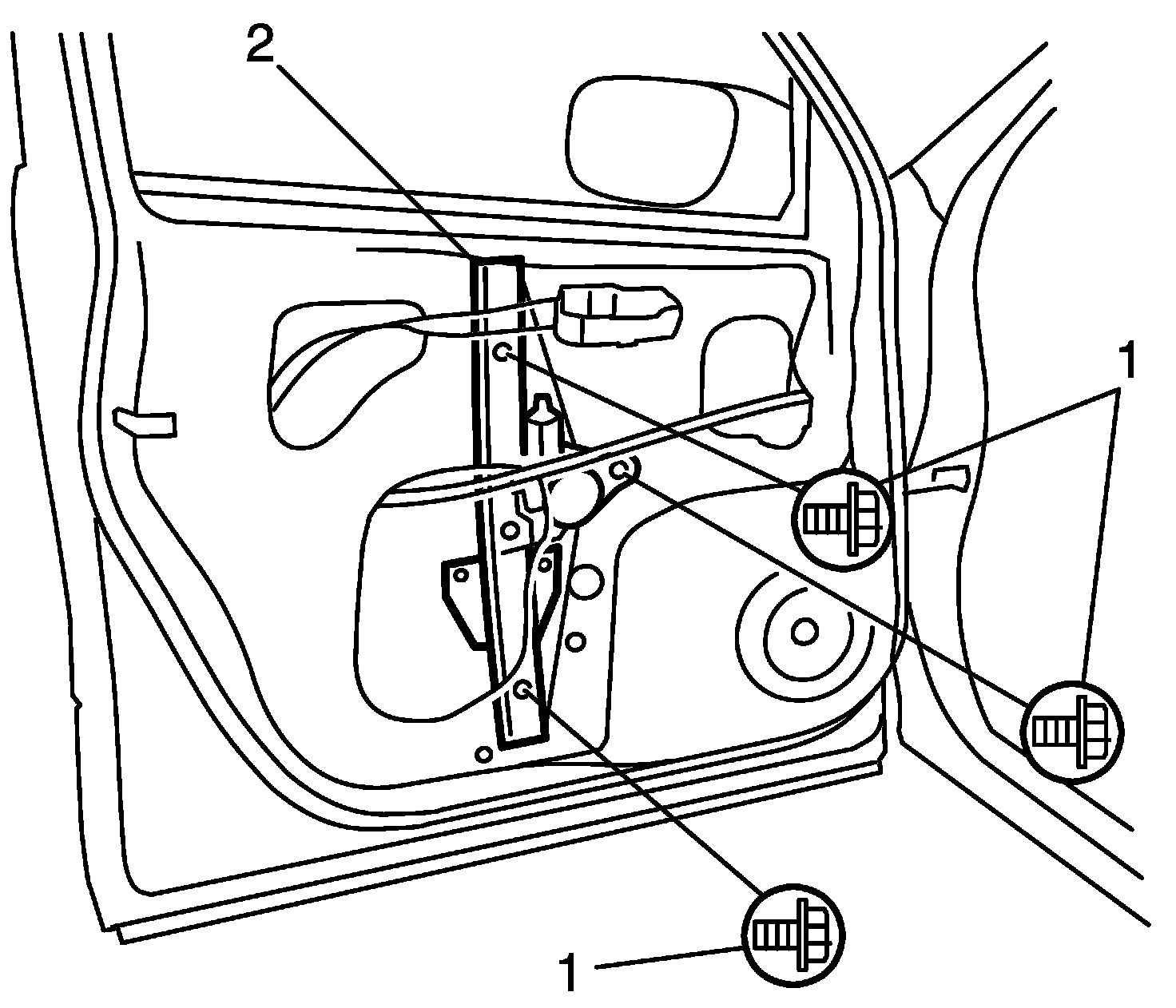 2

1

1