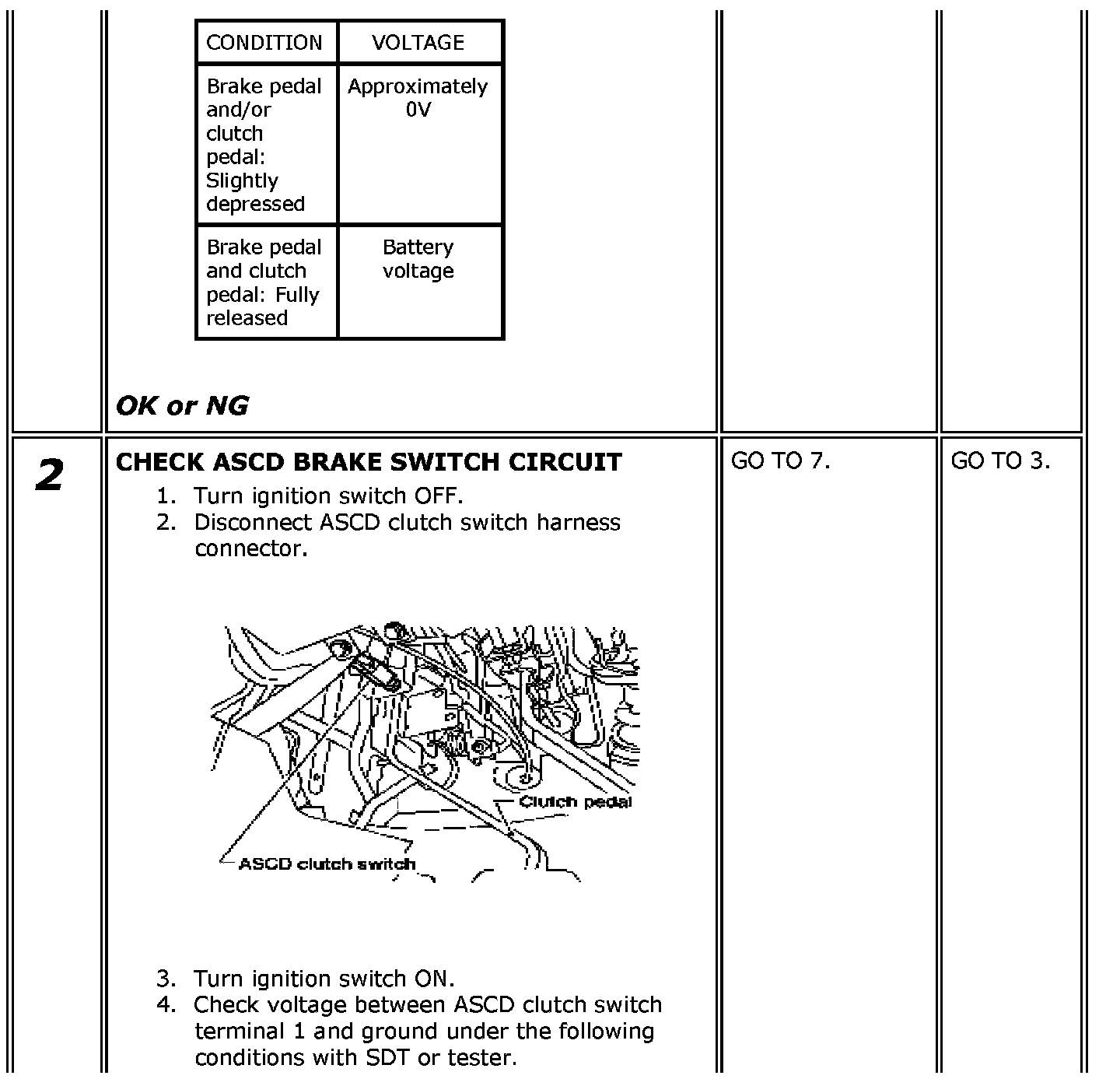 | CONDITION | VOLTAGE |
|---|---|
| Brake pedal and/or clutch pedal: Slightly depressed | Approximately 0V |
| Brake pedal and clutch pedal: Fully released | Battery voltage |

OK or NG

2

CHECK ASCD BRAKE SWITCH CIRCUIT

1. Turn ignition switch OFF.
2. Disconnect ASCD clutch switch harness connector.

Clutch pedal

ASCD clutch switch

3. Turn ignition switch ON.
4. Check voltage between ASCD clutch switch terminal 1 and ground under the following conditions with SDT or tester.

GO TO 7.

GO TO 3.