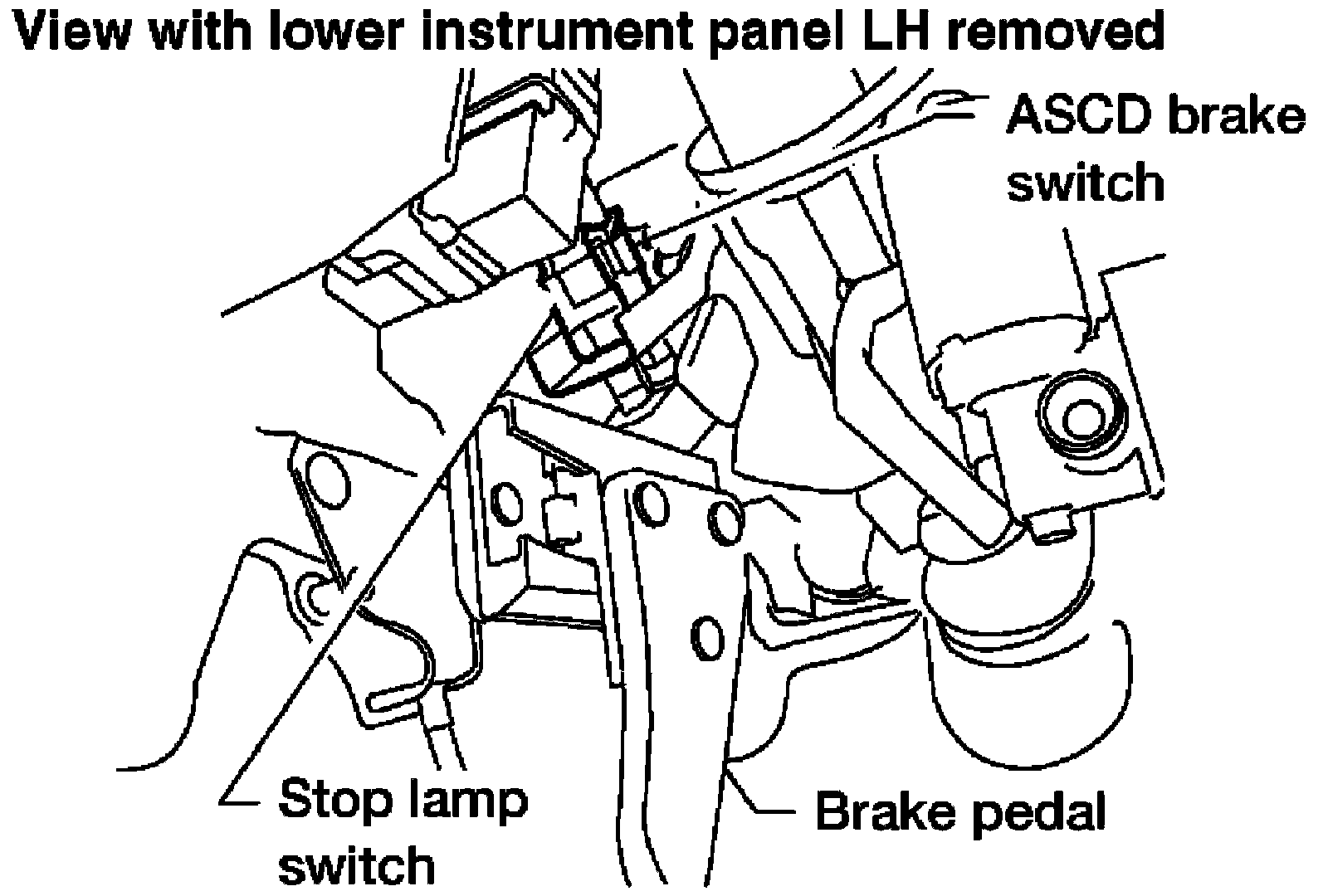 View with lower instrument panel LH removed

ASCD brake switch

Stop lamp switch

Brake pedal