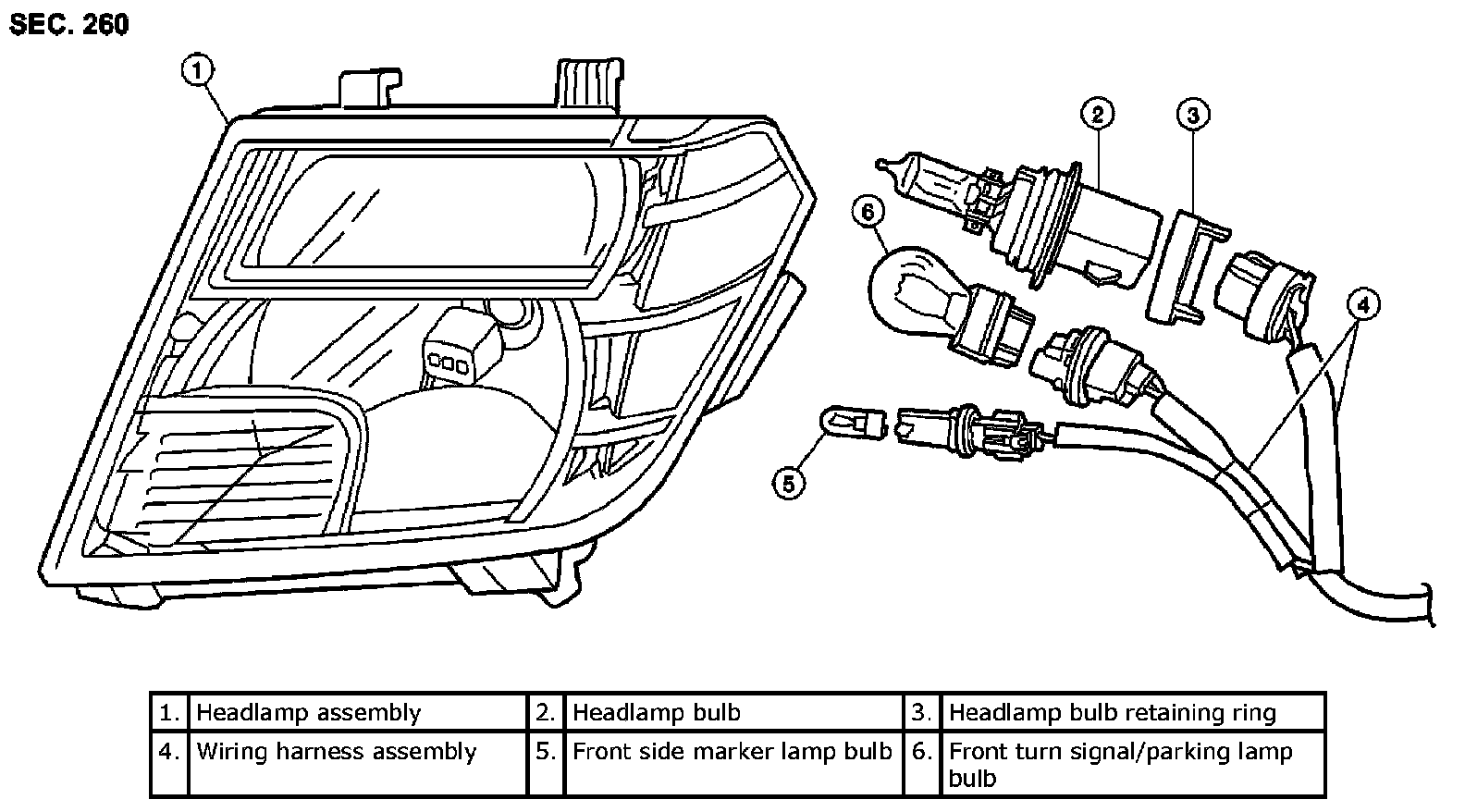 SEC. 260

1

2

3

6

4

5

| 1. | Headlamp assembly | 2. | Headlamp bulb | 3. | Headlamp bulb retaining ring |
|---|---|---|---|---|---|
| 4. | Wiring harness assembly | 5. | Front side marker lamp bulb | 6. | Front turn signal/parking lamp bulb |