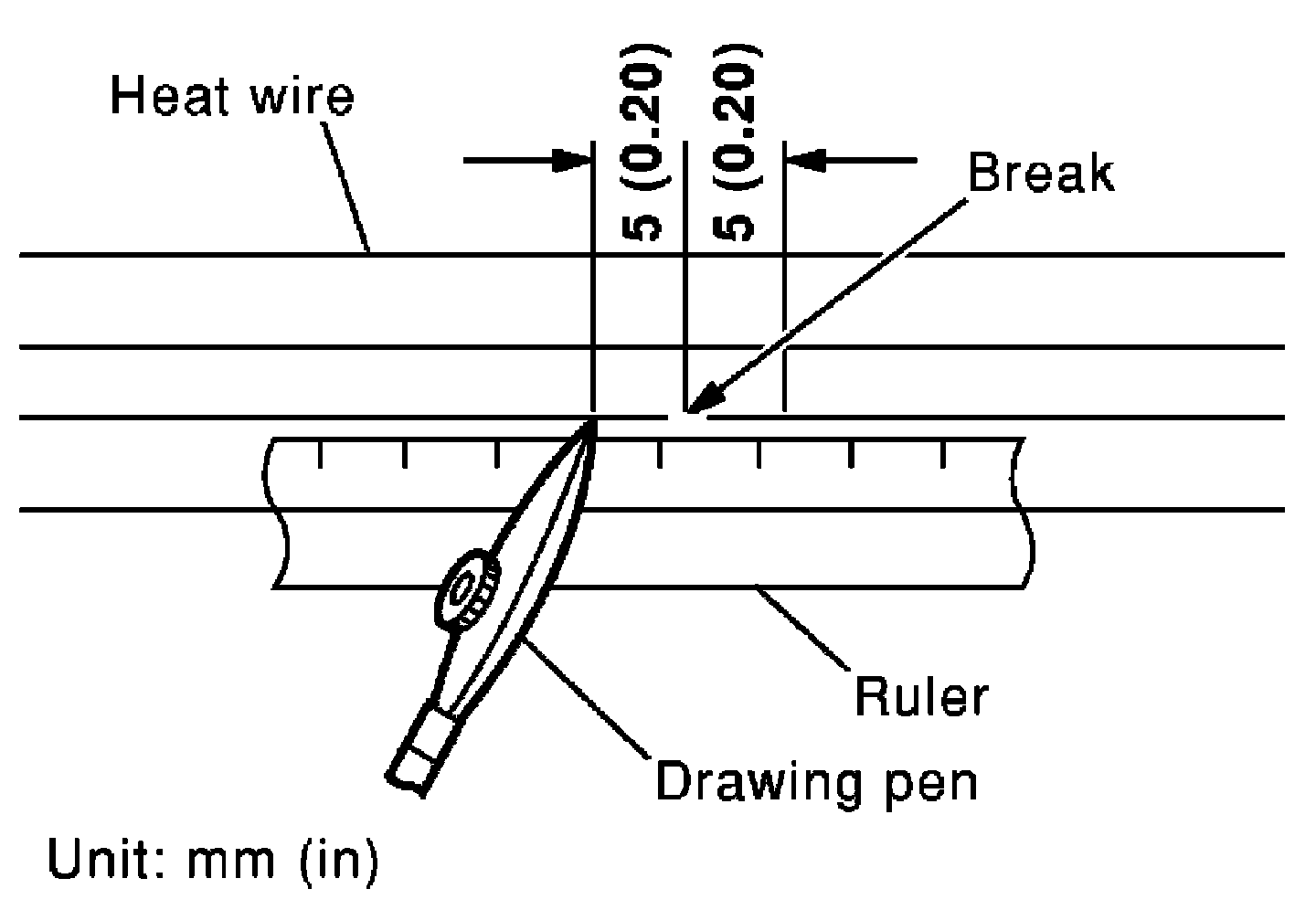 Heat wire

5 (0.20)

5 (0.20)

Break

Ruler

Drawing pen

Unit: mm (in)