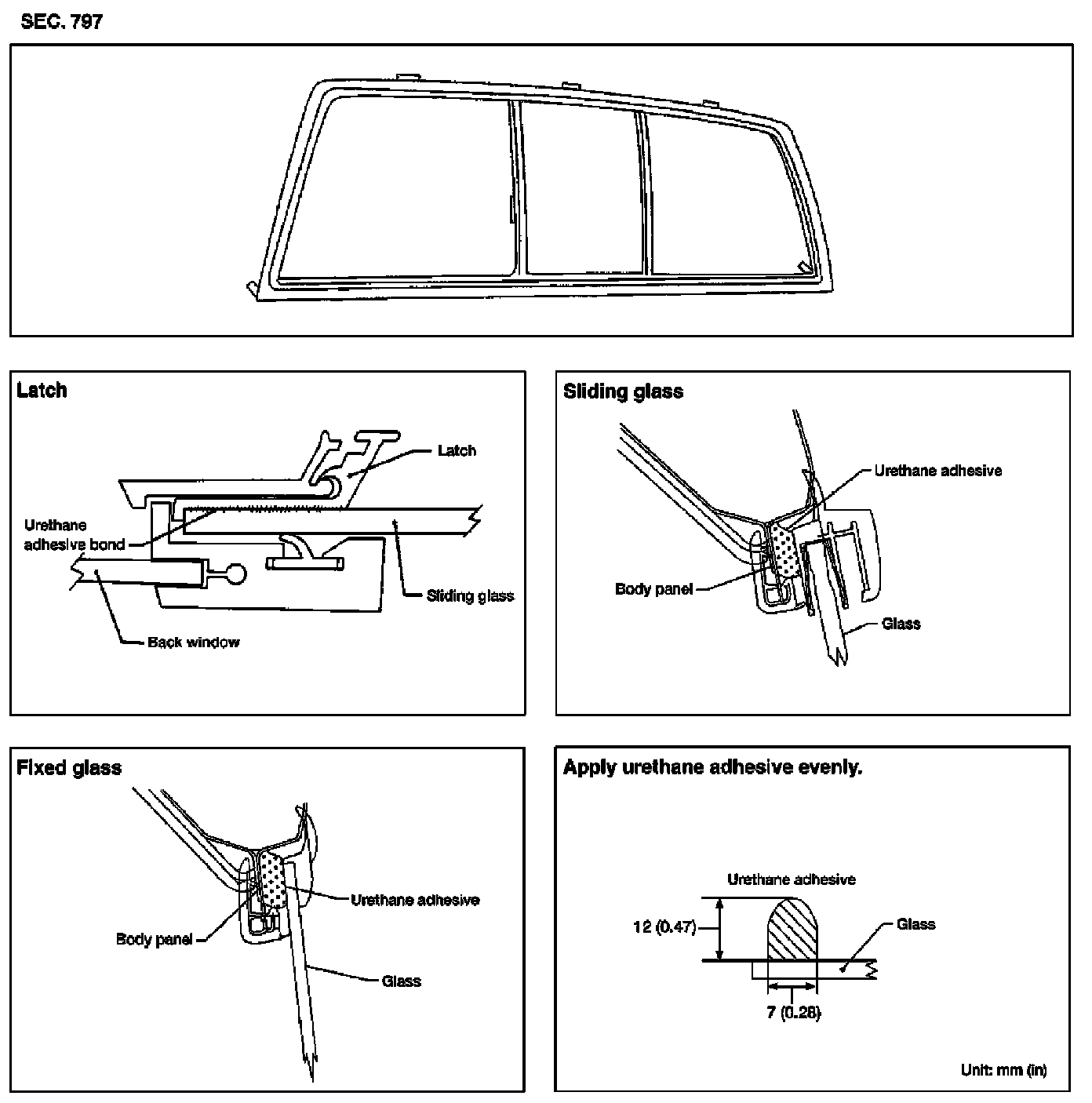 SEC. 797

Latch

Latch

Urethane adhesive bond

Sliding glass

Back window

Sliding glass

Urethane adhesive

Body panel

Glass

Fixed glass

Urethane adhesive

Body panel

Glass

Apply urethane adhesive evenly.

Urethane adhesive

12 (0.47)

Glass

7 (0.28)

Unit: mm (in)