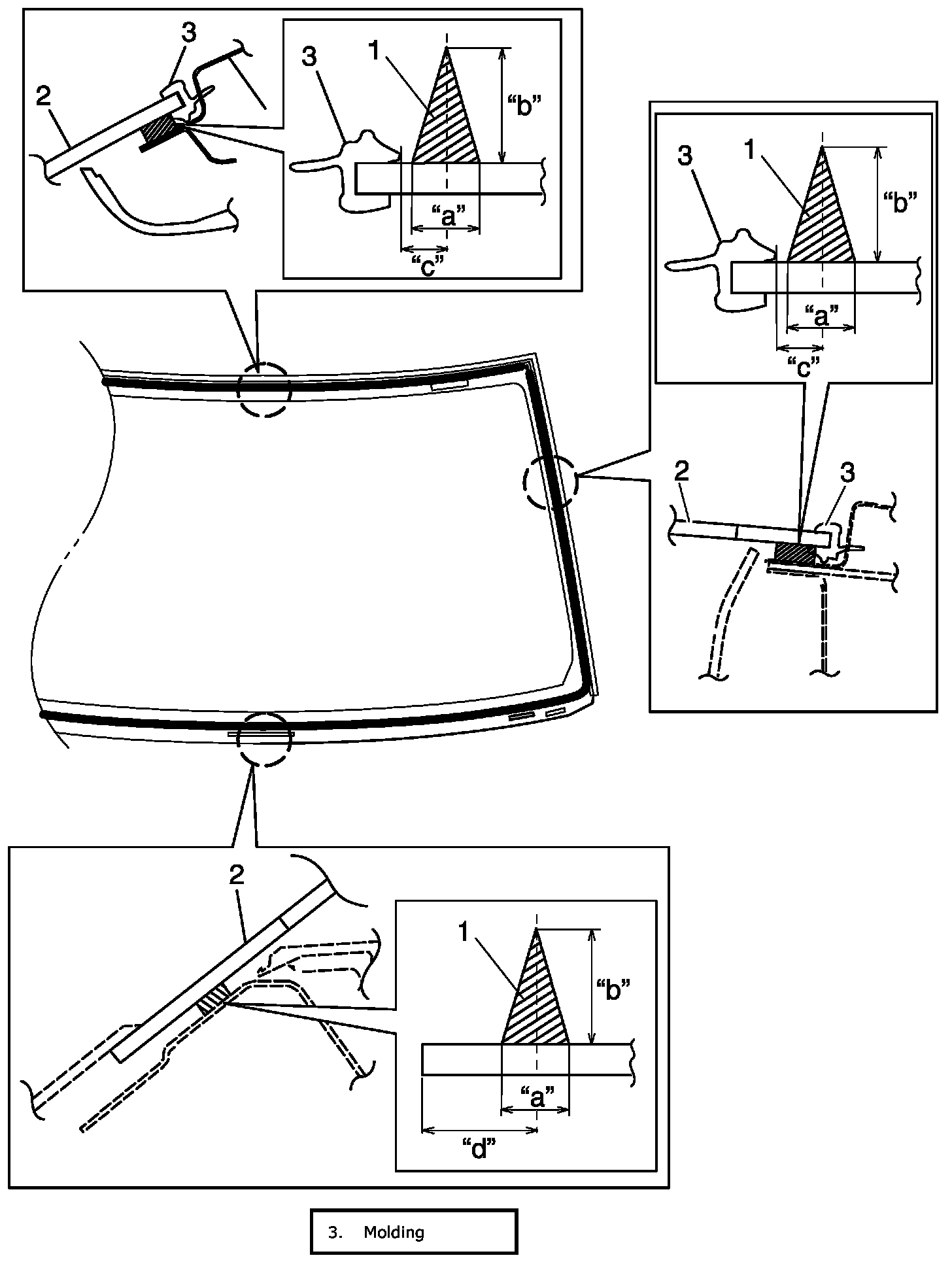 3
2
3
1
"b"
"a"
"c"

3
1
"b"
"a"
"c"
2
3

2
1
"b"
"a"
"d"

3. Molding