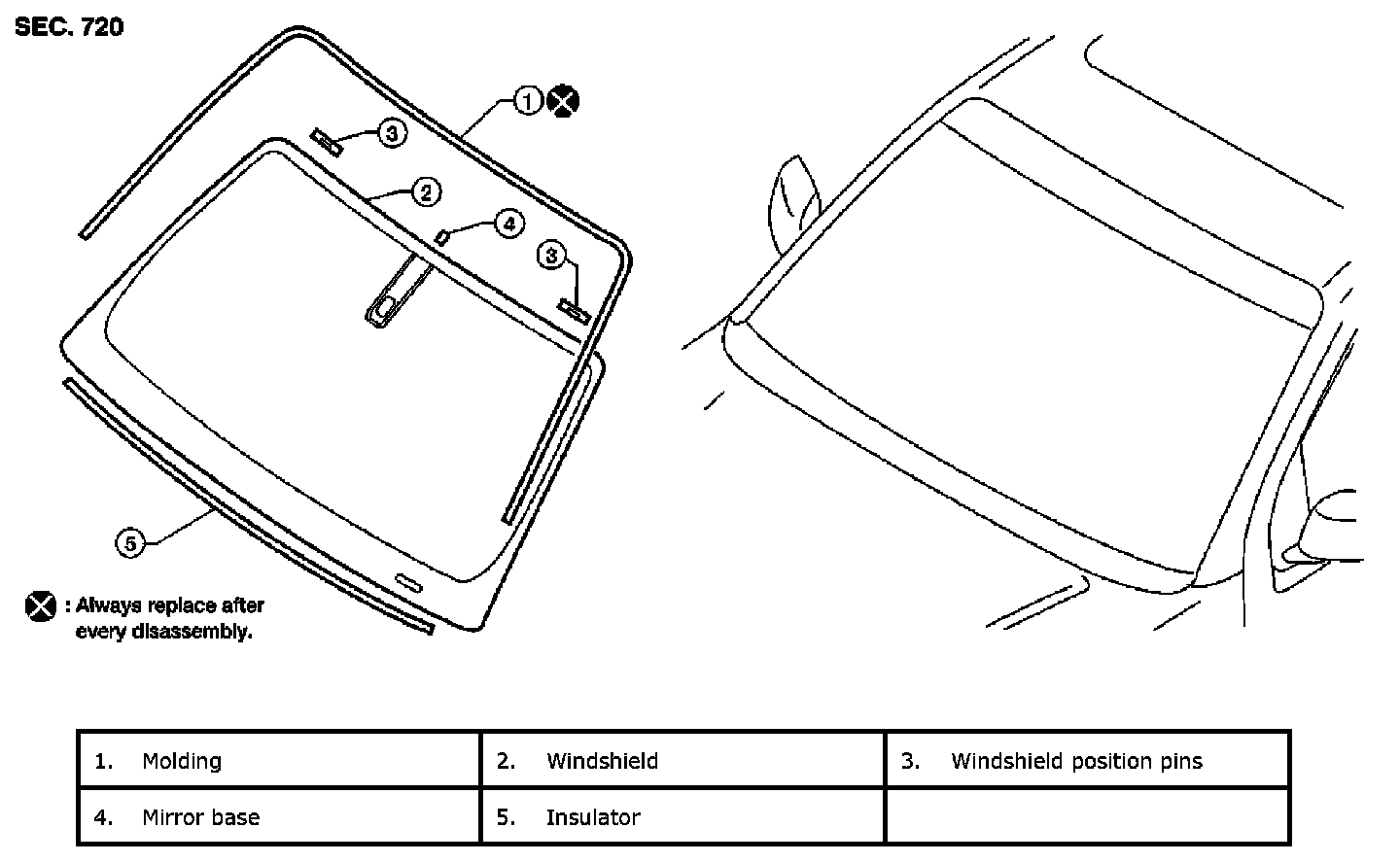 SEC. 720

1

3

2

4

3

5

: Always replace after every disassembly.

| 1. Molding | 2. Windshield | 3. Windshield position pins |
|---|---|---|
| 4. Mirror base | 5. Insulator | |