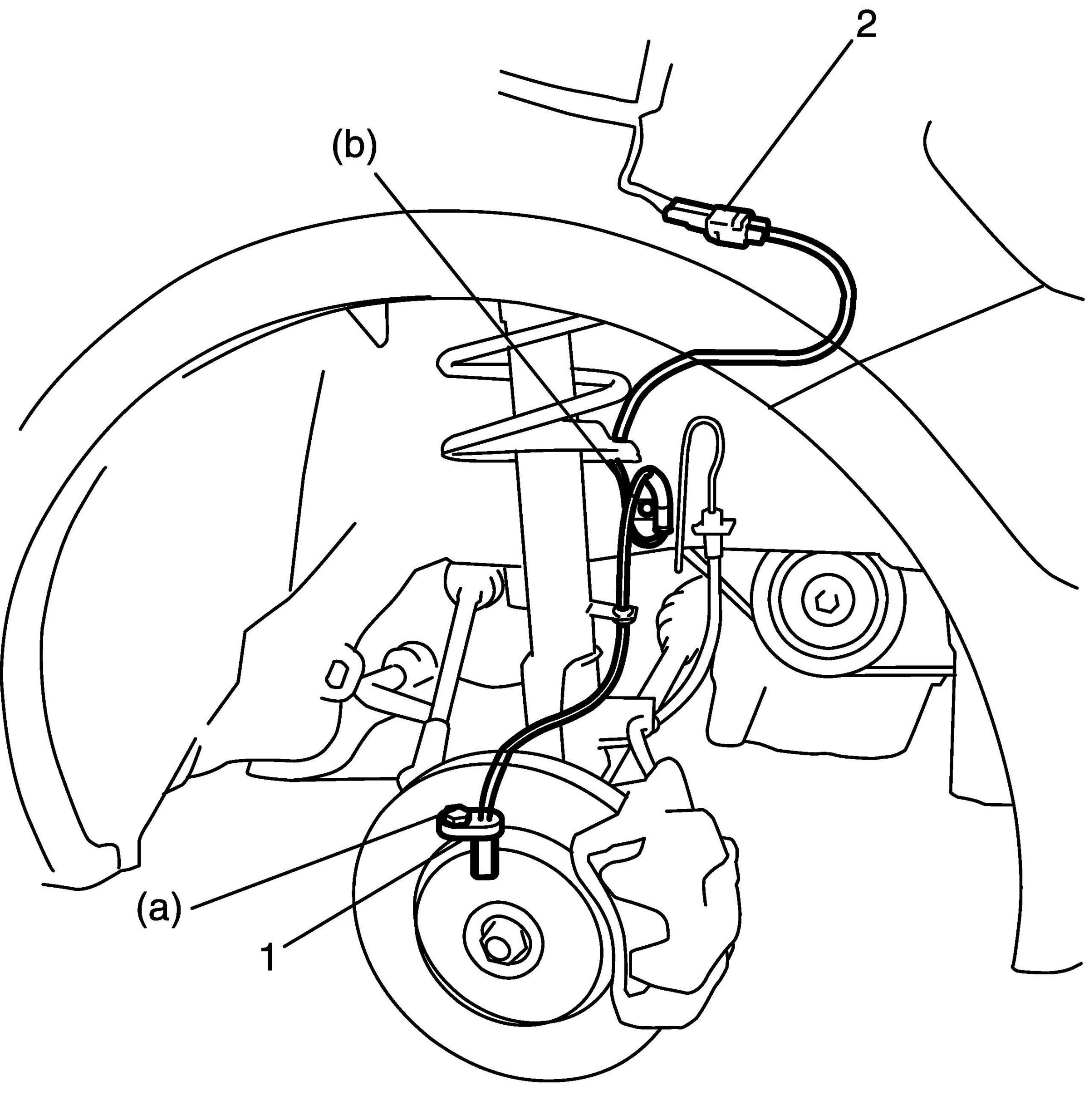 2

(b)

(a)

1